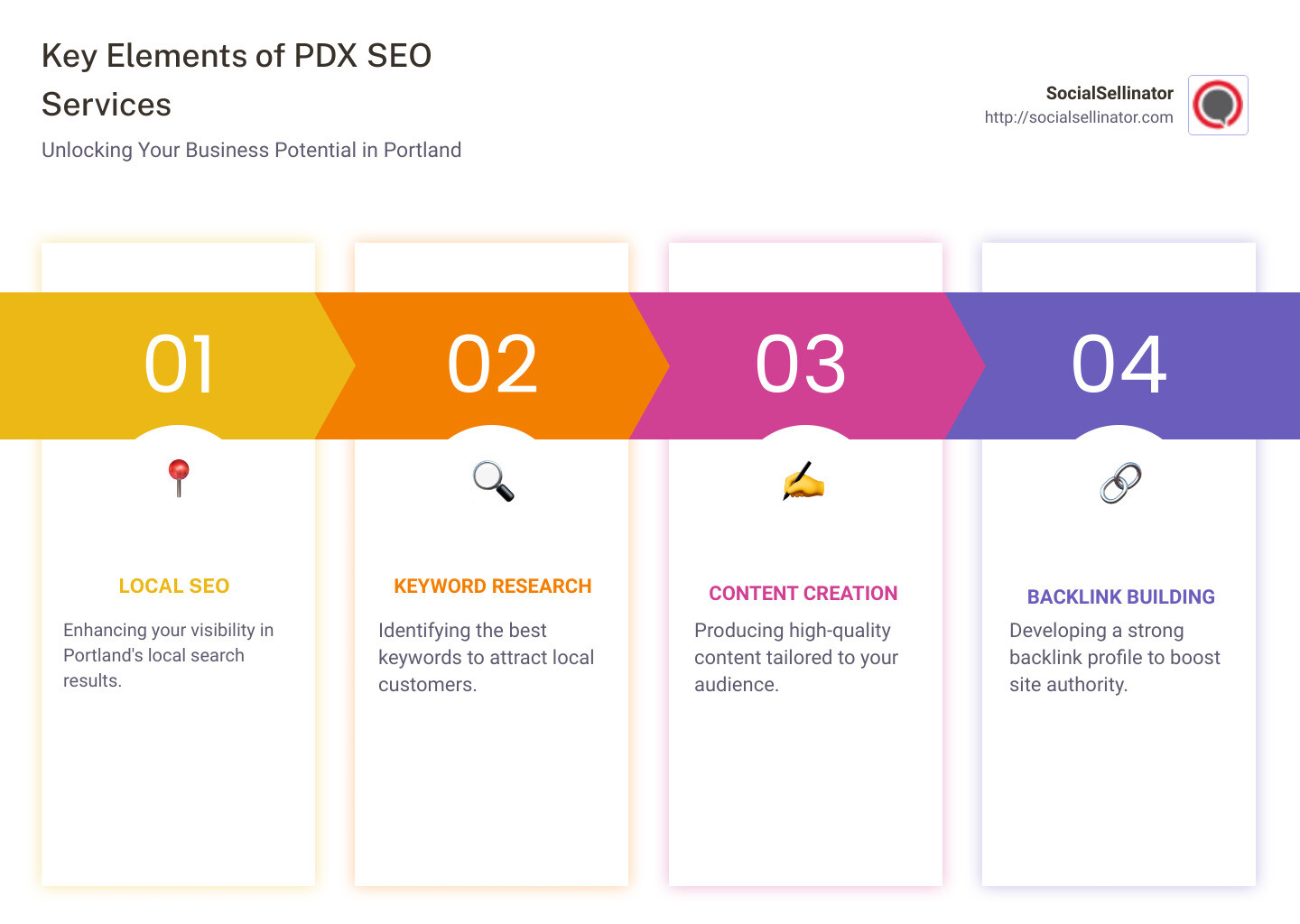 Key Elements of PDX SEO Services

Unlocking Your Business Potential in Portland

SocialSellinator
http://socialsellinator.com

01

LOCAL SEO

Enhancing your visibility in Portland's local search results.

02

KEYWORD RESEARCH

Identifying the best keywords to attract local customers.

03

CONTENT CREATION

Producing high-quality content tailored to your audience.

04

BACKLINK BUILDING

Developing a strong backlink profile to boost site authority.