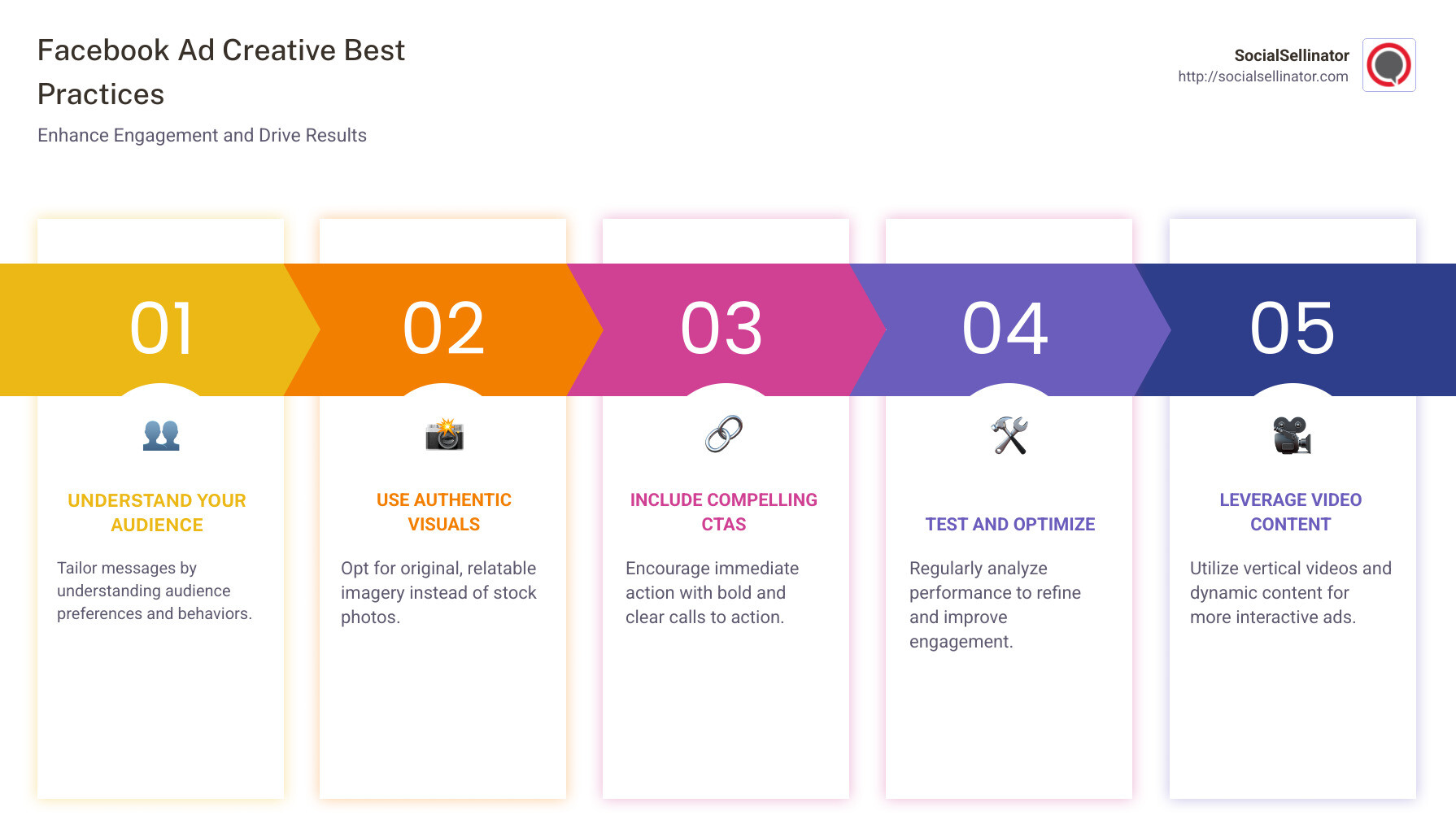 Facebook Ad Creative Best Practices

Enhance Engagement and Drive Results

SocialSellinator
http://socialsellinator.com

01

UNDERSTAND YOUR AUDIENCE

Tailor messages by understanding audience preferences and behaviors.

02

USE AUTHENTIC VISUALS

Opt for original, relatable imagery instead of stock photos.

03

INCLUDE COMPELLING CTAS

Encourage immediate action with bold and clear calls to action.

04

TEST AND OPTIMIZE

Regularly analyze performance to refine and improve engagement.

05

LEVERAGE VIDEO CONTENT

Utilize vertical videos and dynamic content for more interactive ads.