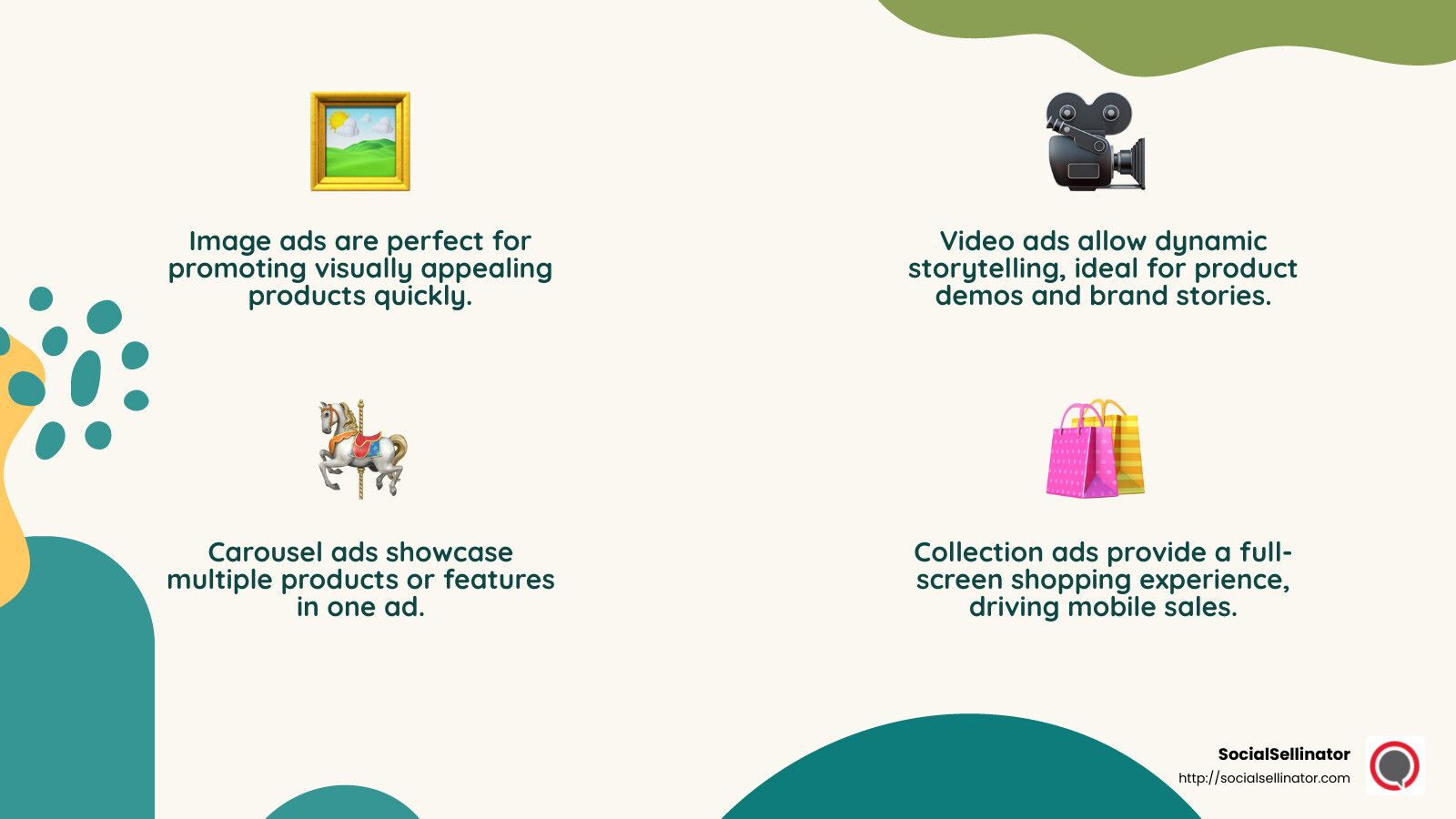 Image ads are perfect for promoting visually appealing products quickly.

Video ads allow dynamic storytelling, ideal for product demos and brand stories.

Carousel ads showcase multiple products or features in one ad.

Collection ads provide a full-screen shopping experience, driving mobile sales.

SocialSellinator
http://socialsellinator.com