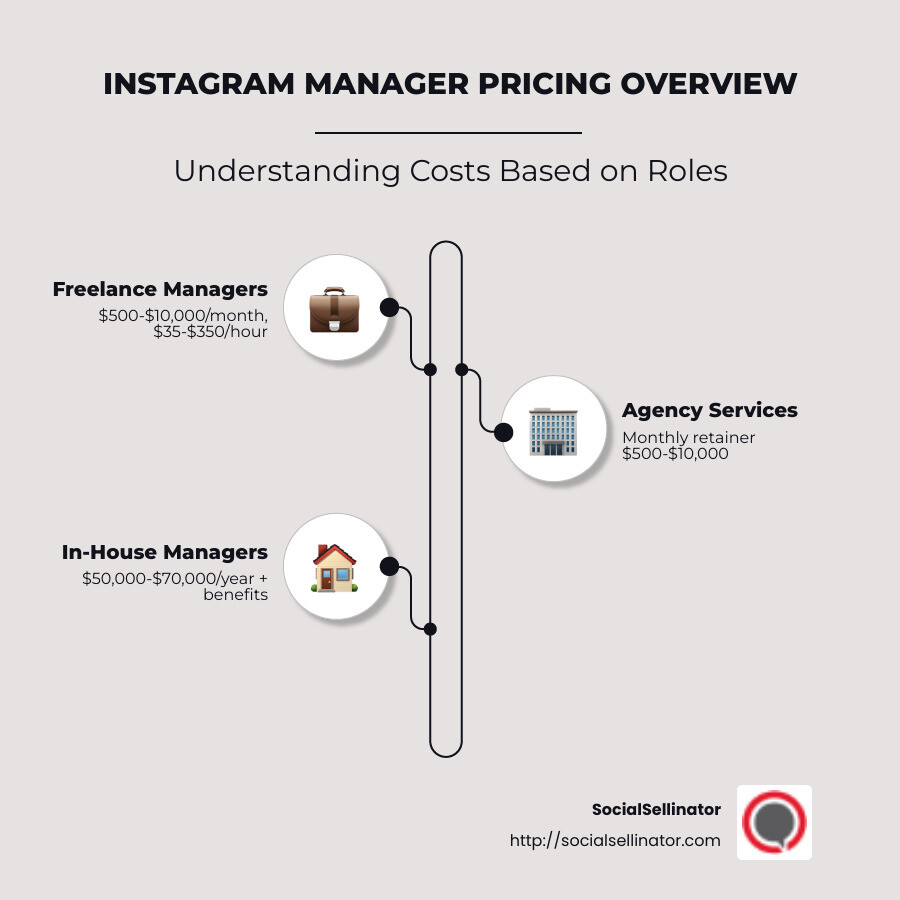 INSTAGRAM MANAGER PRICING OVERVIEW

Understanding Costs Based on Roles

Freelance Managers
\$500-\$10,000/month, \$35-\$350/hour

Agency Services
Monthly retainer \$500-\$10,000

In-House Managers
\$50,000-\$70,000/year + benefits

SocialSellinator
http://socialsellinator.com