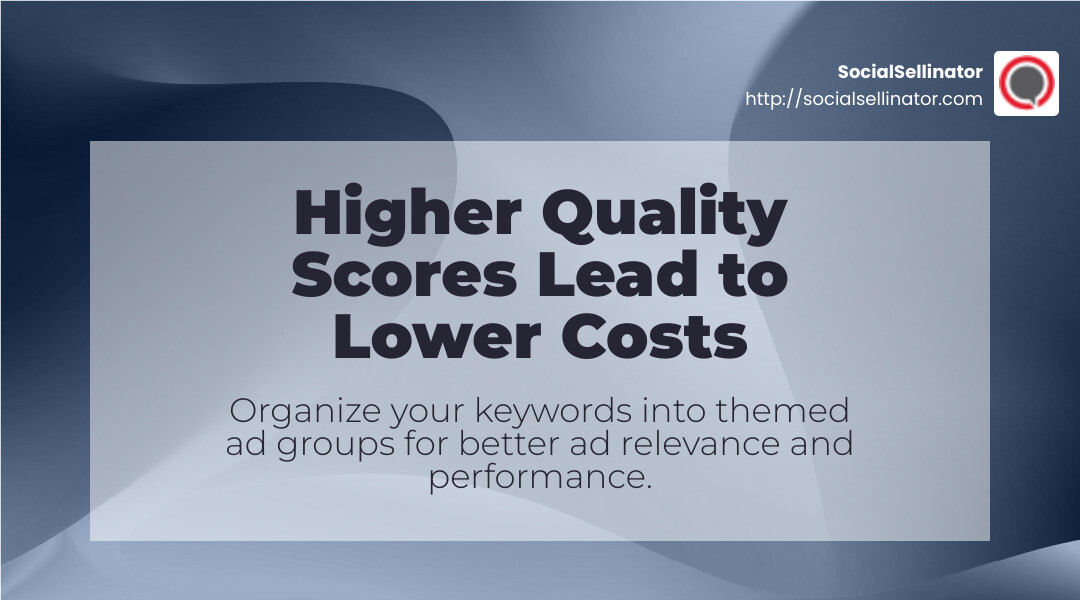 SocialSellinator
http://socialsellinator.com

Higher Quality Scores Lead to Lower Costs

Organize your keywords into themed ad groups for better ad relevance and performance.