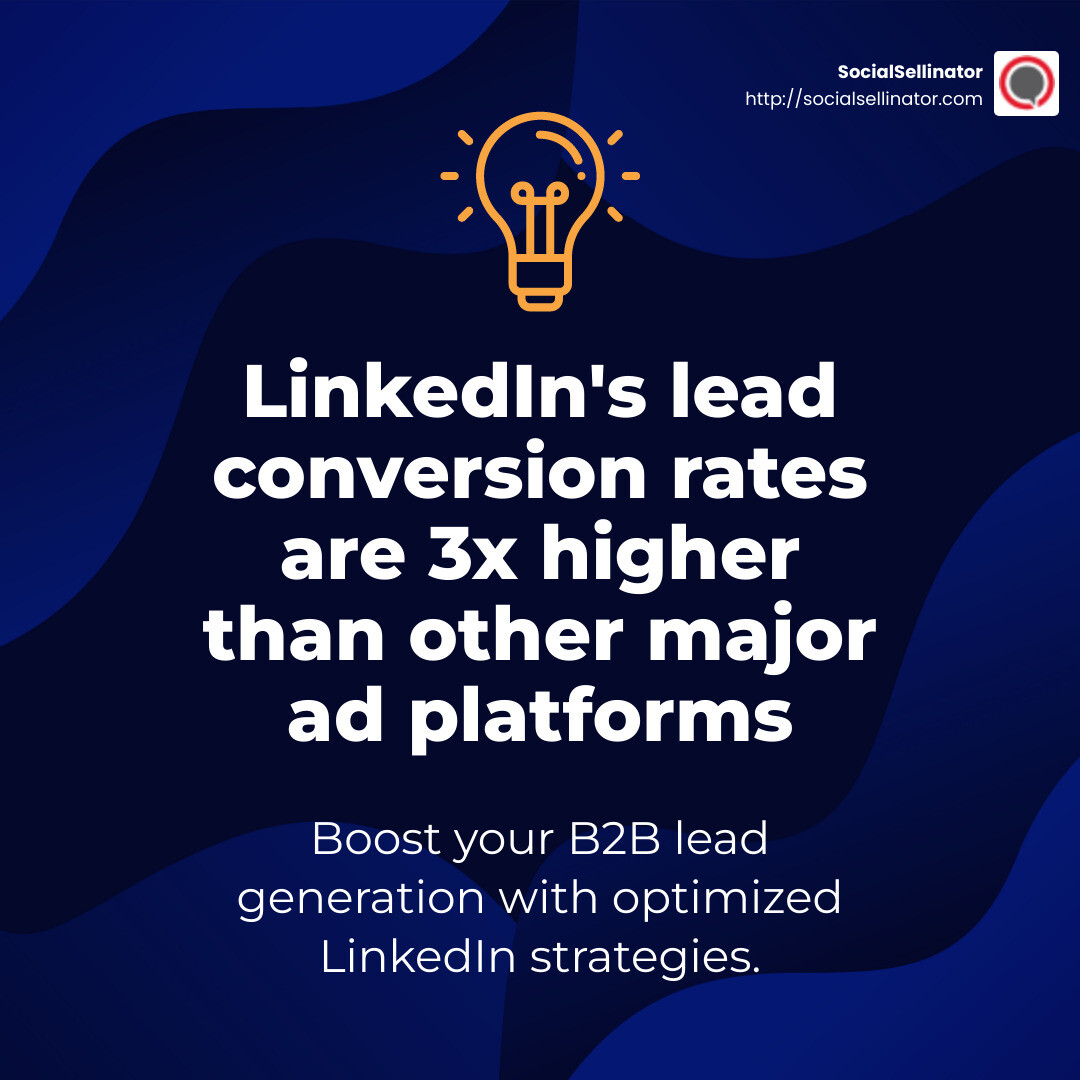 SocialSellinator
http://socialsellinator.com

LinkedIn's lead conversion rates are 3x higher than other major ad platforms

Boost your B2B lead generation with optimized LinkedIn strategies.