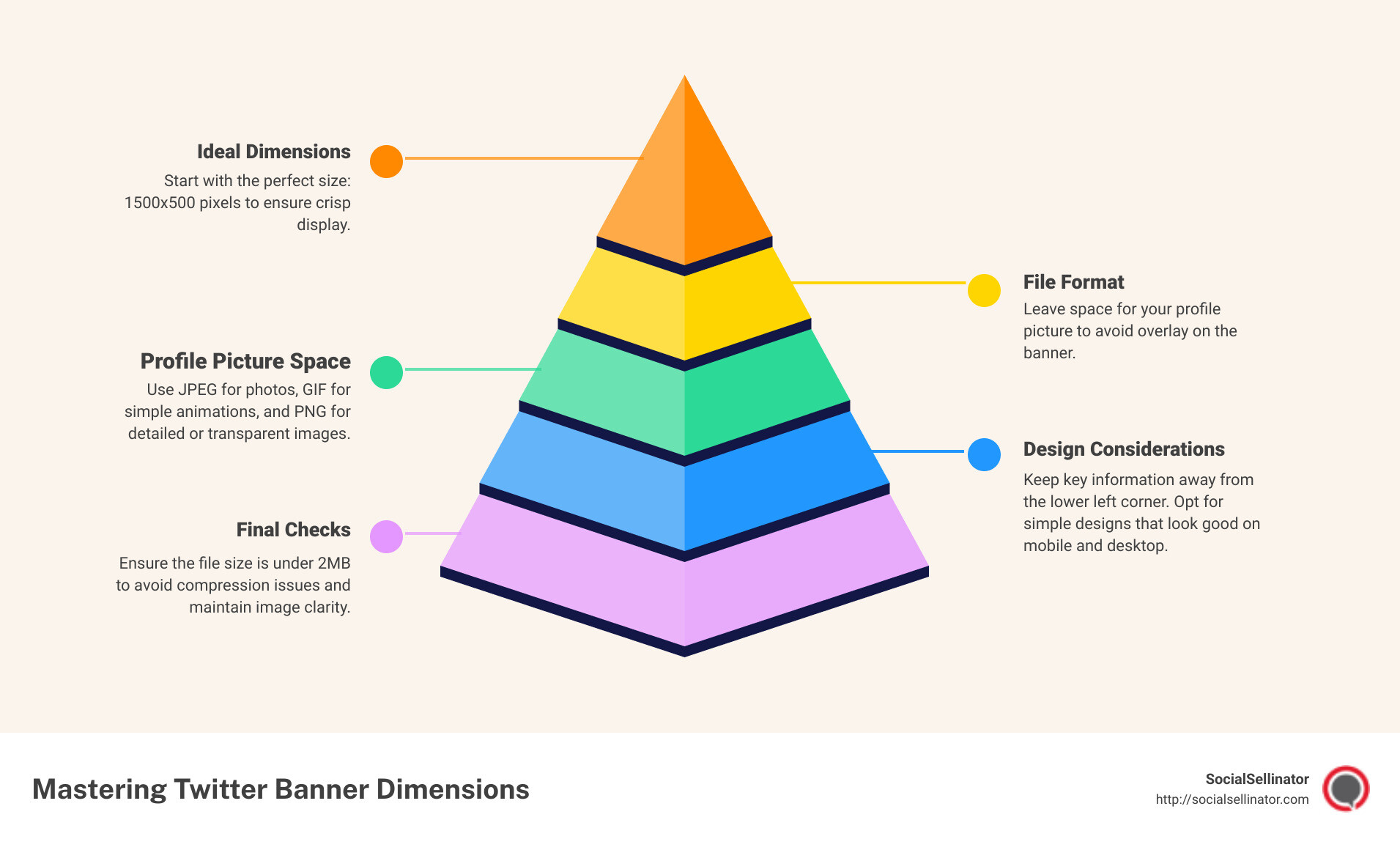 Ideal Dimensions
Start with the perfect size: 1500x500 pixels to ensure crisp display.

File Format
Leave space for your profile picture to avoid overlay on the banner.

Profile Picture Space
Use JPEG for photos, GIF for simple animations, and PNG for detailed or transparent images.

Design Considerations
Keep key information away from the lower left corner. Opt for simple designs that look good on mobile and desktop.

Final Checks
Ensure the file size is under 2MB to avoid compression issues and maintain image clarity.

Mastering Twitter Banner Dimensions

SocialSellinator
http://socialsellinator.com