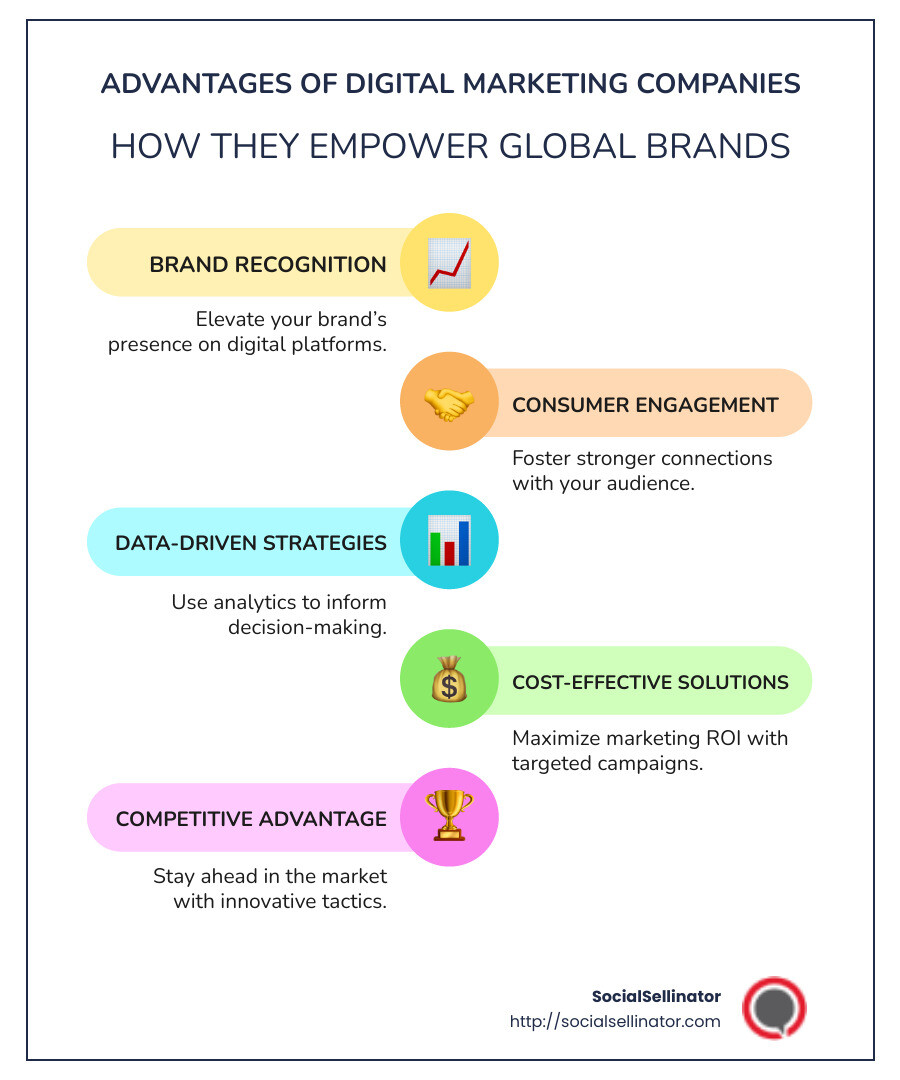 ADVANTAGES OF DIGITAL MARKETING COMPANIES

HOW THEY EMPOWER GLOBAL BRANDS

BRAND RECOGNITION

Elevate your brand's presence on digital platforms.

CONSUMER ENGAGEMENT

Foster stronger connections with your audience.

DATA-DRIVEN STRATEGIES

Use analytics to inform decision-making.

COST-EFFECTIVE SOLUTIONS

Maximize marketing ROI with targeted campaigns.

COMPETITIVE ADVANTAGE

Stay ahead in the market with innovative tactics.

SocialSellinator
http://socialsellinator.com