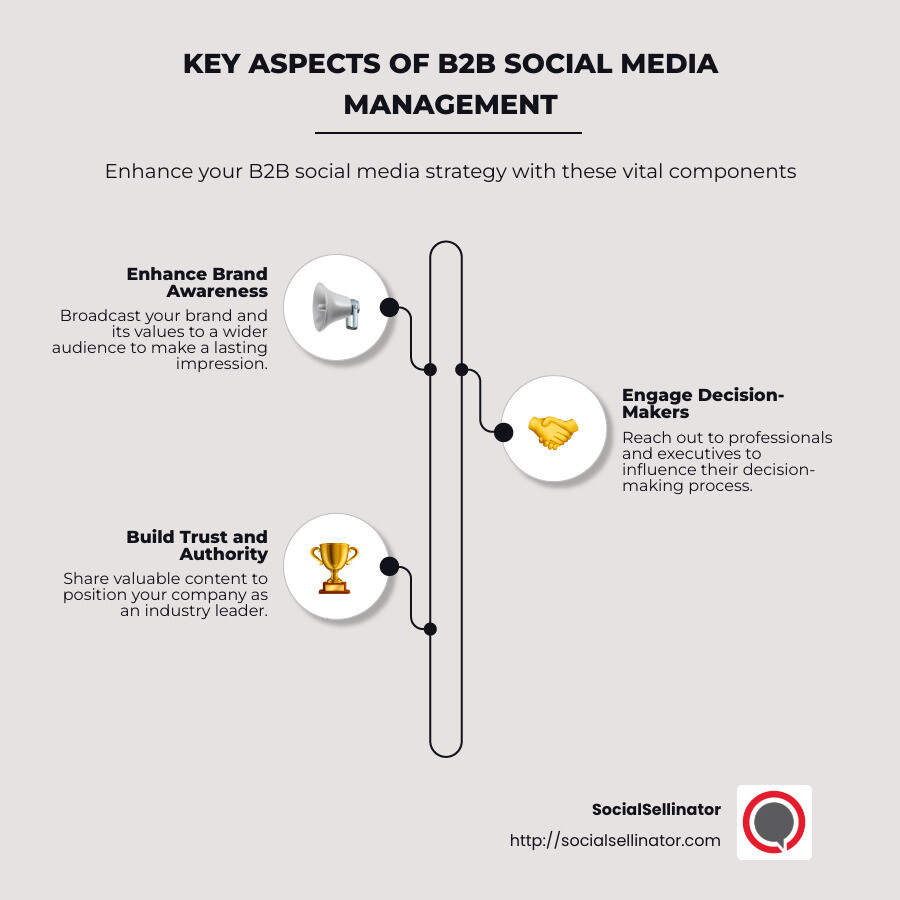 KEY ASPECTS OF B2B SOCIAL MEDIA MANAGEMENT

Enhance your B2B social media strategy with these vital components

Enhance Brand Awareness
Broadcast your brand and its values to a wider audience to make a lasting impression.

Engage Decision-Makers
Reach out to professionals and executives to influence their decision-making process.

Build Trust and Authority
Share valuable content to position your company as an industry leader.

SocialSellinator
http://socialsellinator.com