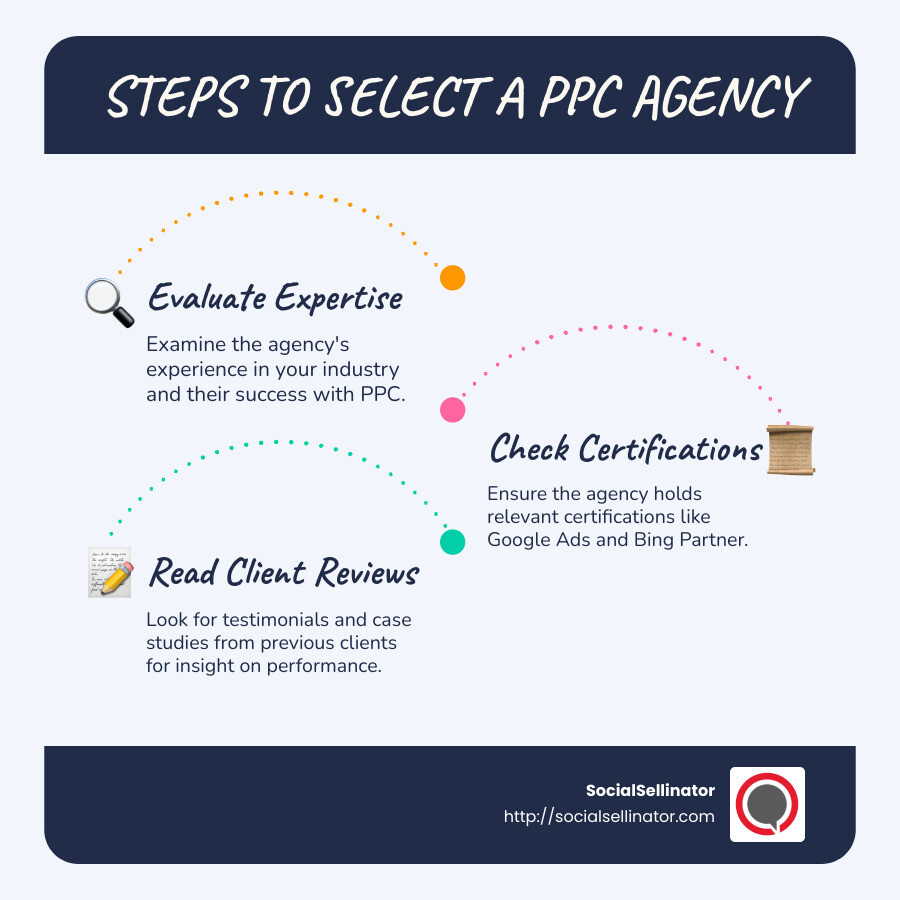 STEPS TO SELECT A PPC AGENCY

Evaluate Expertise

Examine the agency's experience in your industry and their success with PPC.

Check Certifications

Ensure the agency holds relevant certifications like Google Ads and Bing Partner.

Read Client Reviews

Look for testimonials and case studies from previous clients for insight on performance.

SocialSellinator
http://socialsellinator.com