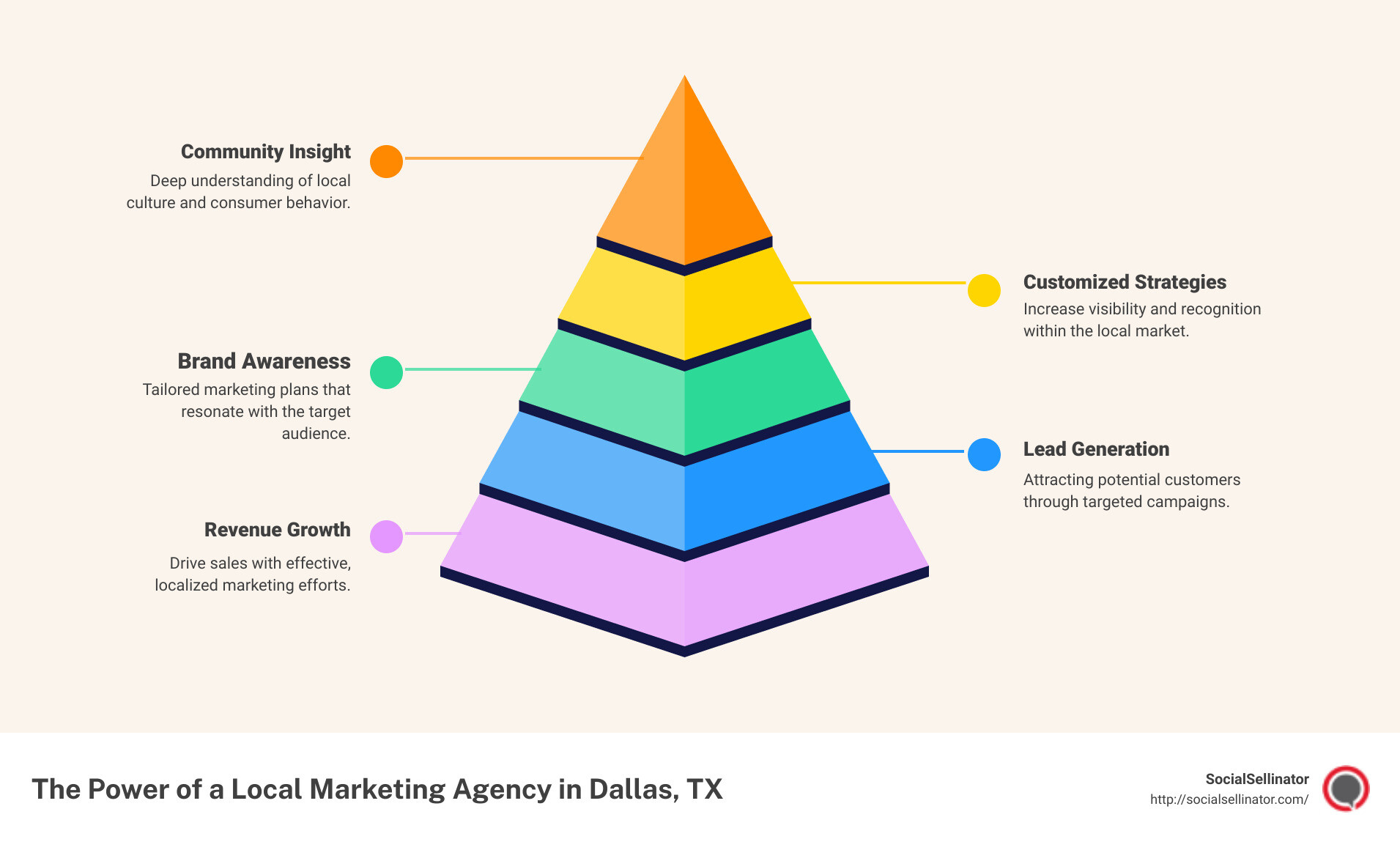 Community Insight
Deep understanding of local culture and consumer behavior.

Customized Strategies
Increase visibility and recognition within the local market.

Brand Awareness
Tailored marketing plans that resonate with the target audience.

Lead Generation
Attracting potential customers through targeted campaigns.

Revenue Growth
Drive sales with effective, localized marketing efforts.

The Power of a Local Marketing Agency in Dallas, TX

SocialSellinator
http://socialsellinator.com/