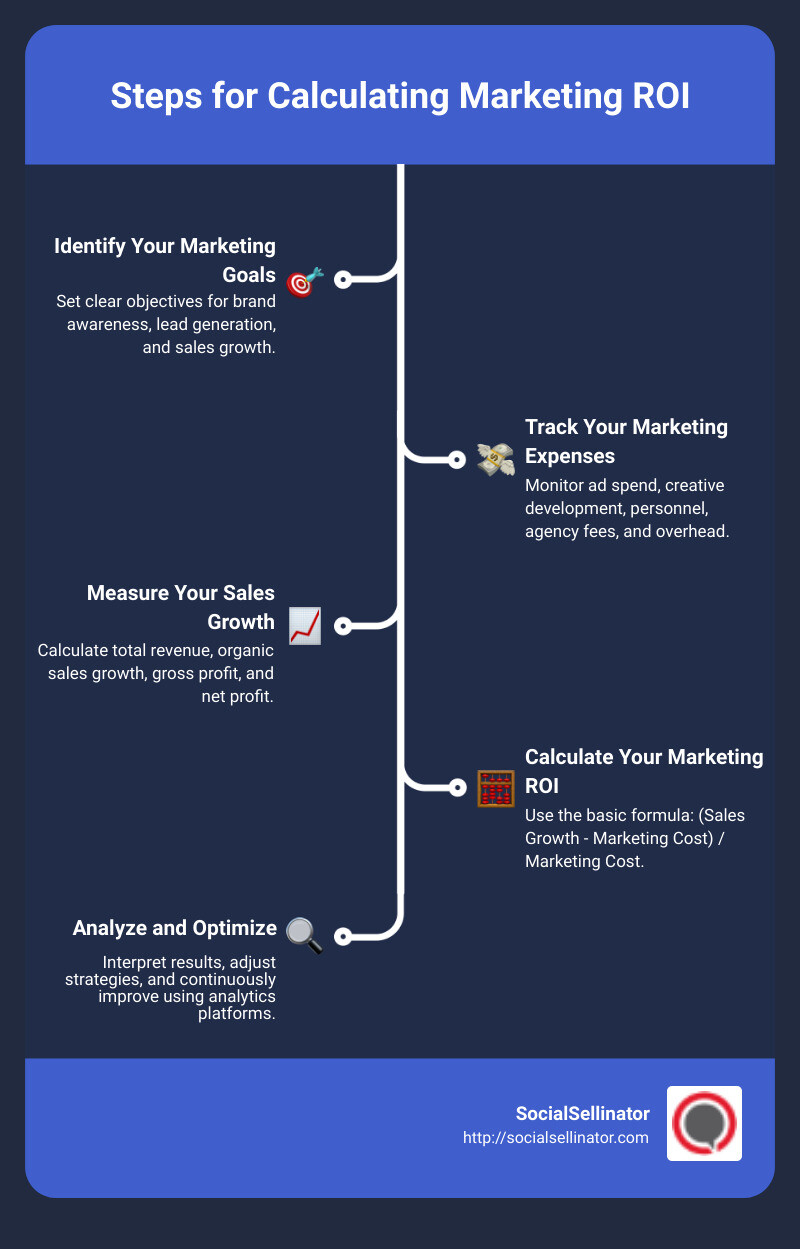 Steps for Calculating Marketing ROI

Identify Your Marketing Goals
Set clear objectives for brand awareness, lead generation, and sales growth.

Track Your Marketing Expenses
Monitor ad spend, creative development, personnel, agency fees, and overhead.

Measure Your Sales Growth
Calculate total revenue, organic sales growth, gross profit, and net profit.

Calculate Your Marketing ROI
Use the basic formula: (Sales Growth - Marketing Cost) / Marketing Cost.

Analyze and Optimize
Interpret results, adjust strategies, and continuously improve using analytics platforms.

SocialSellinator
http://socialsellinator.com