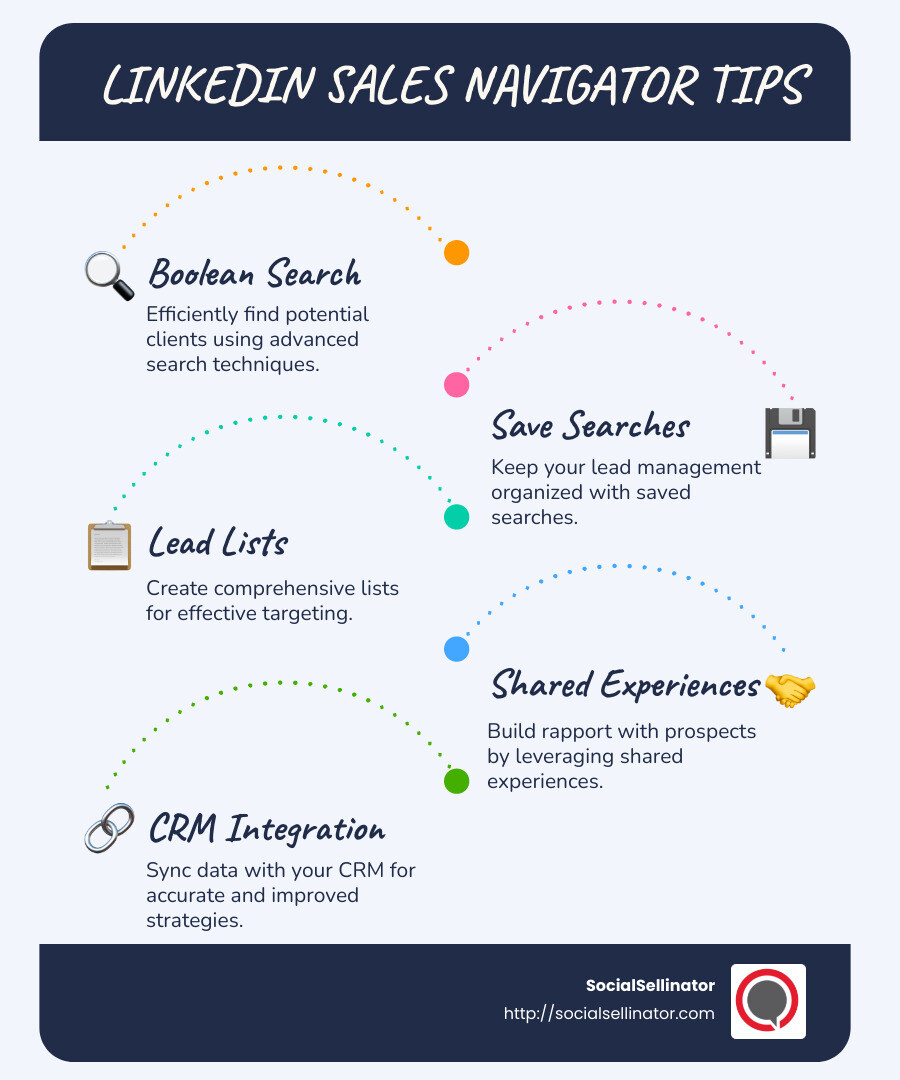 LINKEDIN SALES NAVIGATOR TIPS

Boolean Search
Efficiently find potential clients using advanced search techniques.

Save Searches
Keep your lead management organized with saved searches.

Lead Lists
Create comprehensive lists for effective targeting.

Shared Experiences
Build rapport with prospects by leveraging shared experiences.

CRM Integration
Sync data with your CRM for accurate and improved strategies.

SocialSellinator
http://socialsellinator.com