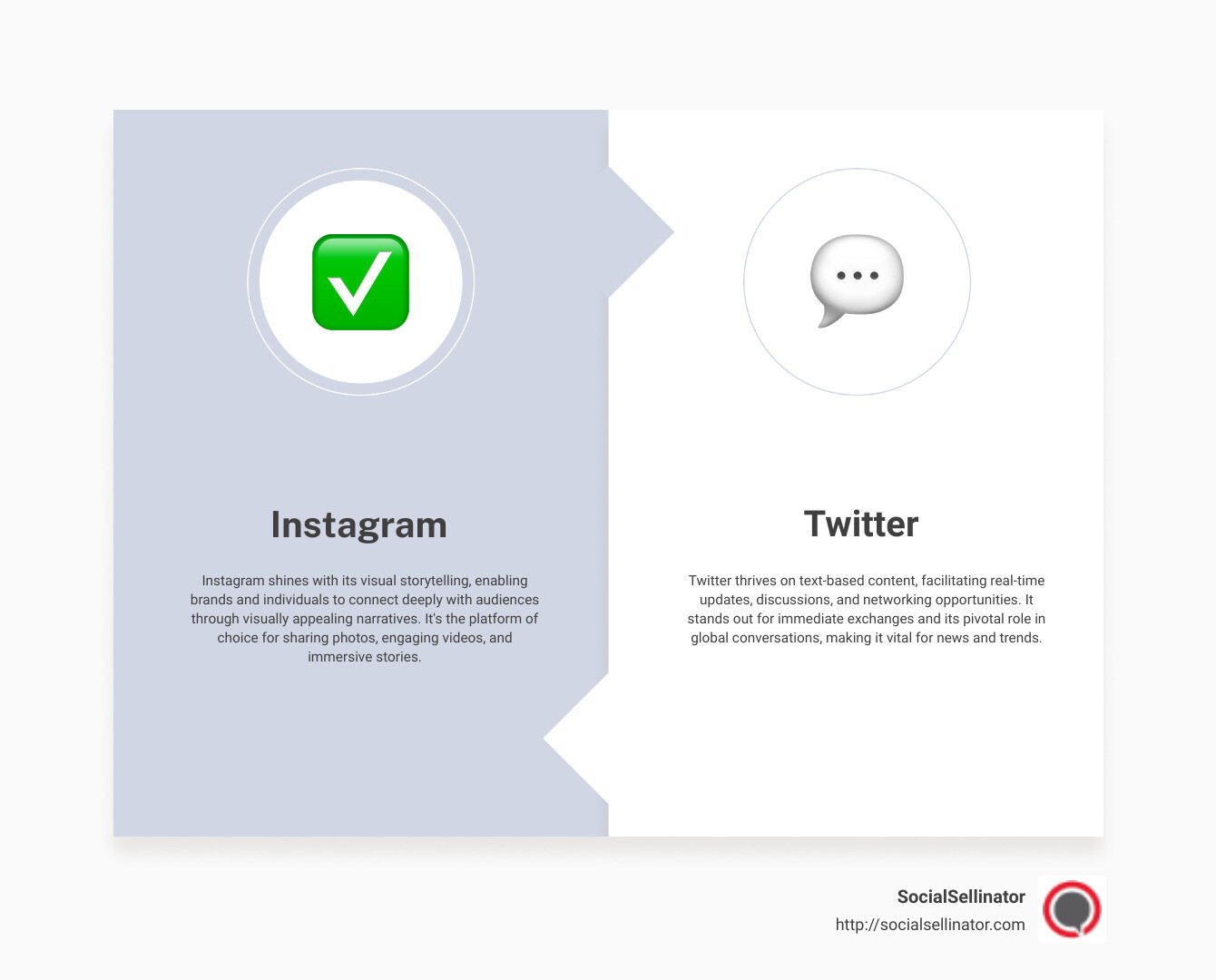 Instagram

Instagram shines with its visual storytelling, enabling brands and individuals to connect deeply with audiences through visually appealing narratives. It's the platform of choice for sharing photos, engaging videos, and immersive stories.

Twitter

Twitter thrives on text-based content, facilitating real-time updates, discussions, and networking opportunities. It stands out for immediate exchanges and its pivotal role in global conversations, making it vital for news and trends.

SocialSellinator
http://socialsellinator.com