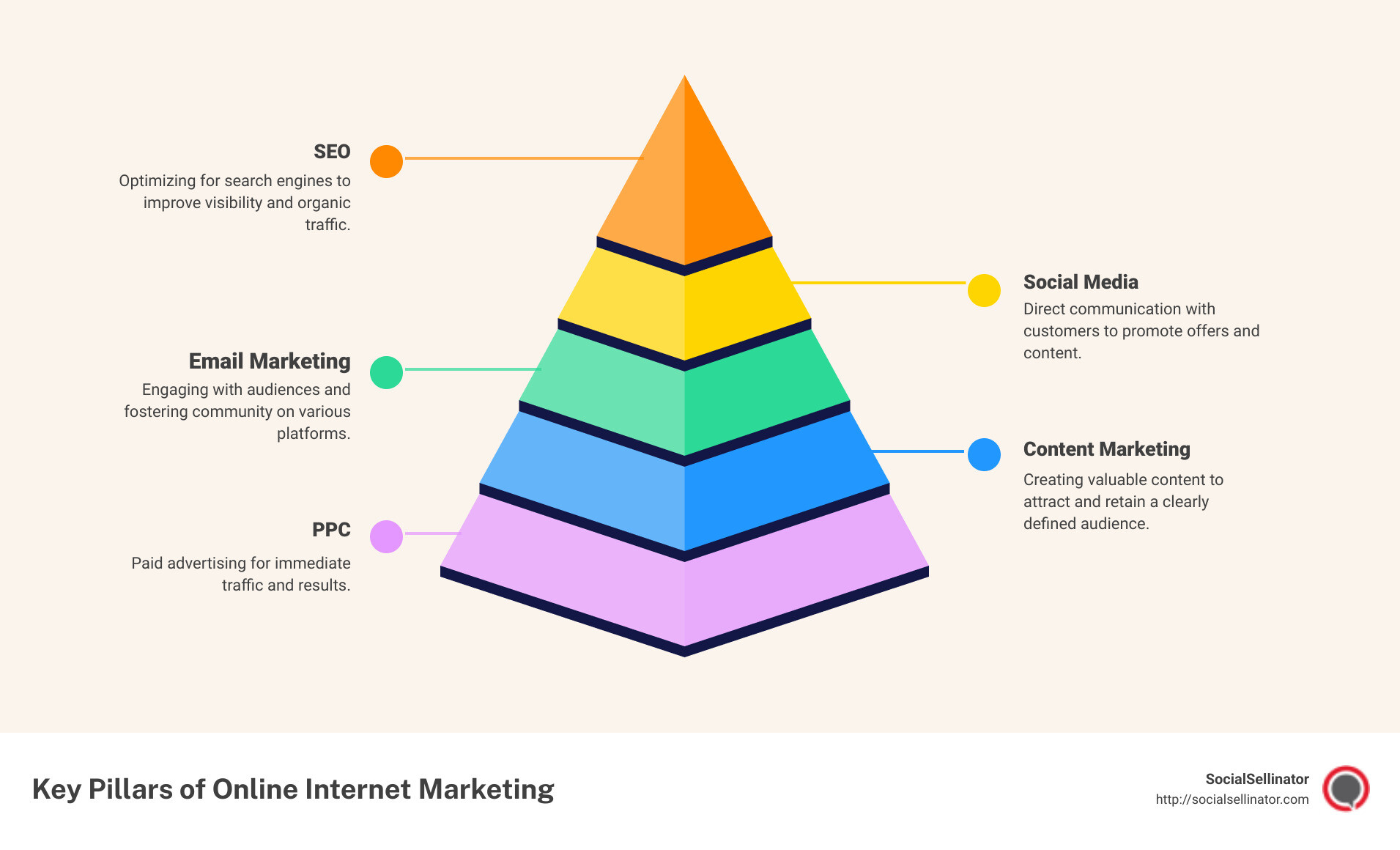 SEO

Optimizing for search engines to improve visibility and organic traffic.

Social Media

Direct communication with customers to promote offers and content.

Email Marketing

Engaging with audiences and fostering community on various platforms.

Content Marketing

Creating valuable content to attract and retain a clearly defined audience.

PPC

Paid advertising for immediate traffic and results.

Key Pillars of Online Internet Marketing

SocialSellinator
http://socialsellinator.com