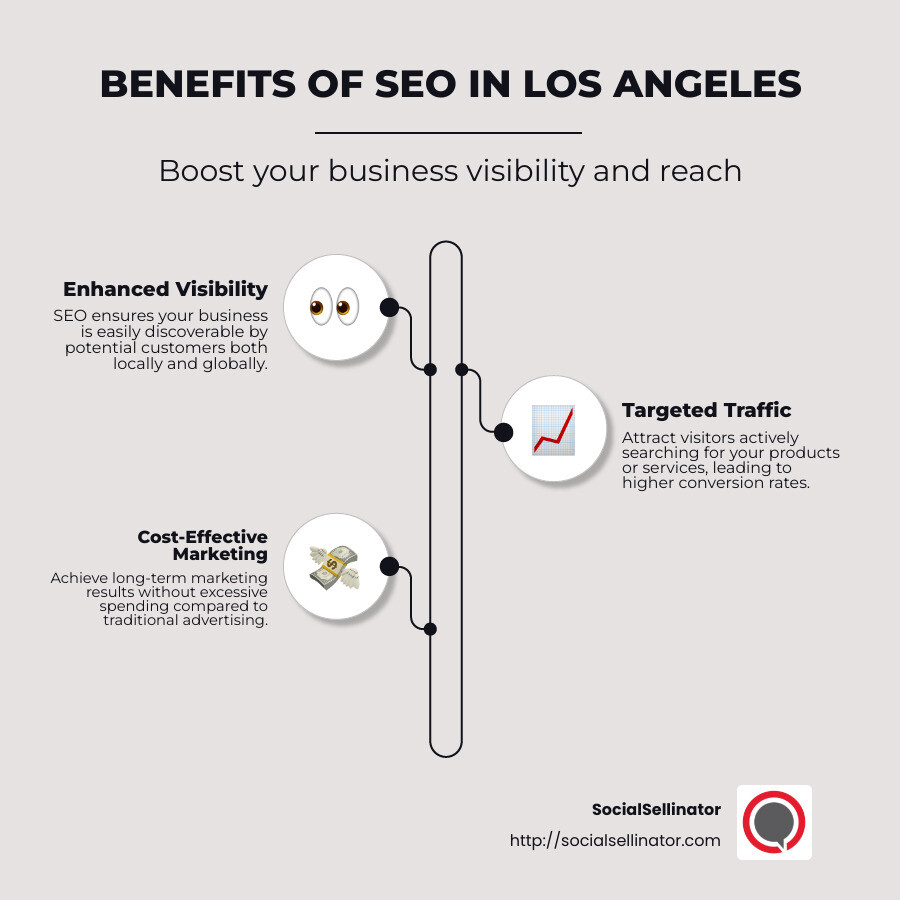 BENEFITS OF SEO IN LOS ANGELES

Boost your business visibility and reach

Enhanced Visibility
SEO ensures your business is easily discoverable by potential customers both locally and globally.

Targeted Traffic
Attract visitors actively searching for your products or services, leading to higher conversion rates.

Cost-Effective Marketing
Achieve long-term marketing results without excessive spending compared to traditional advertising.

SocialSellinator
http://socialsellinator.com