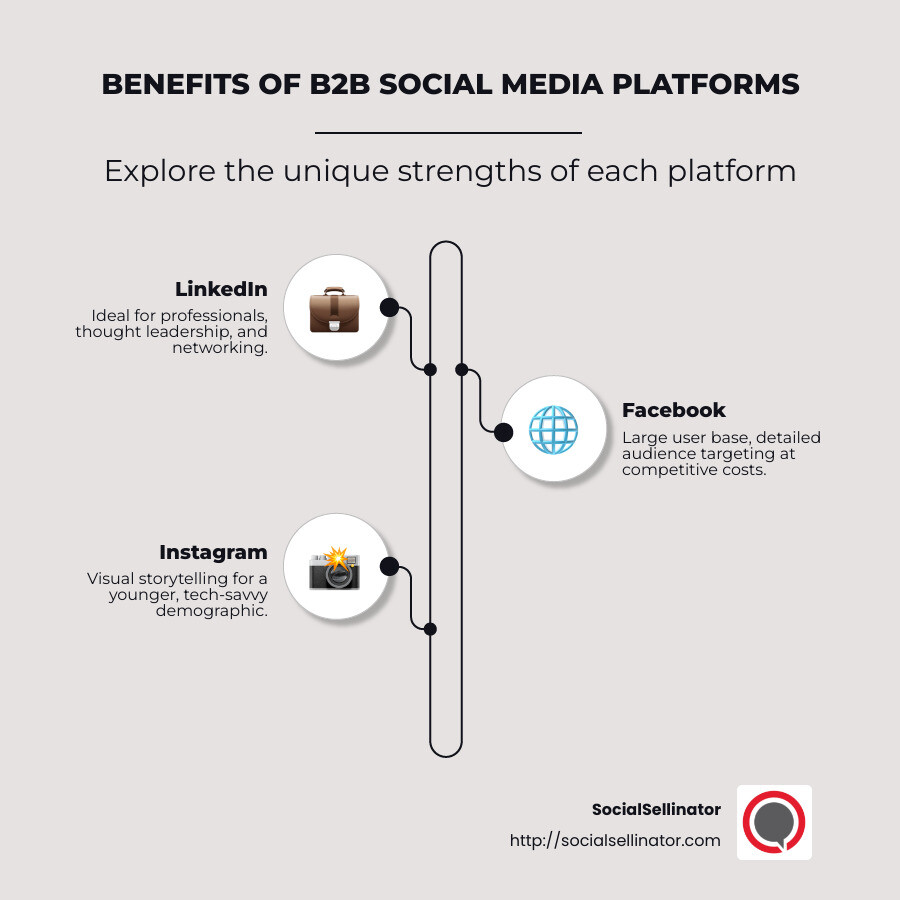 BENEFITS OF B2B SOCIAL MEDIA PLATFORMS

Explore the unique strengths of each platform

LinkedIn
Ideal for professionals, thought leadership, and networking.

Facebook
Large user base, detailed audience targeting at competitive costs.

Instagram
Visual storytelling for a younger, tech-savvy demographic.

SocialSellinator
http://socialsellinator.com