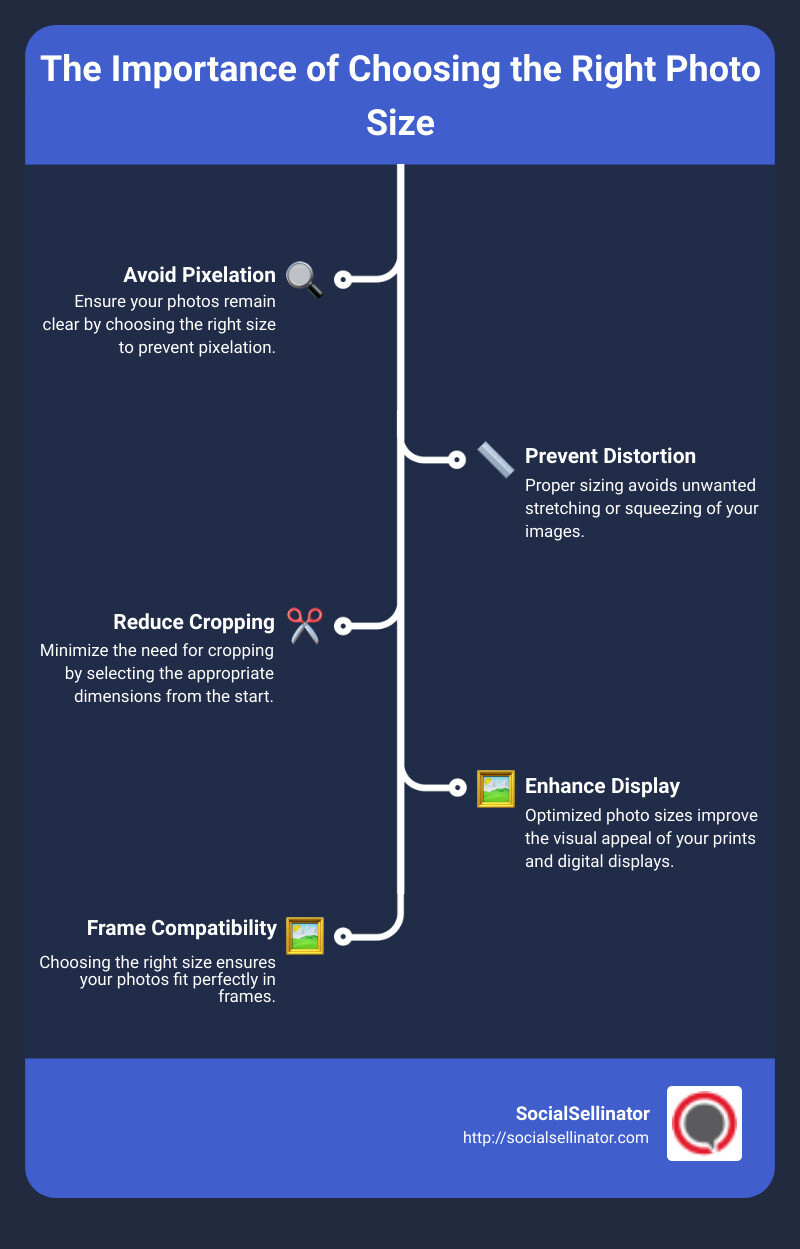 The Importance of Choosing the Right Photo Size

Avoid Pixelation
Ensure your photos remain clear by choosing the right size to prevent pixelation.

Prevent Distortion
Proper sizing avoids unwanted stretching or squeezing of your images.

Reduce Cropping
Minimize the need for cropping by selecting the appropriate dimensions from the start.

Enhance Display
Optimized photo sizes improve the visual appeal of your prints and digital displays.

Frame Compatibility
Choosing the right size ensures your photos fit perfectly in frames.

SocialSellinator
http://socialsellinator.com