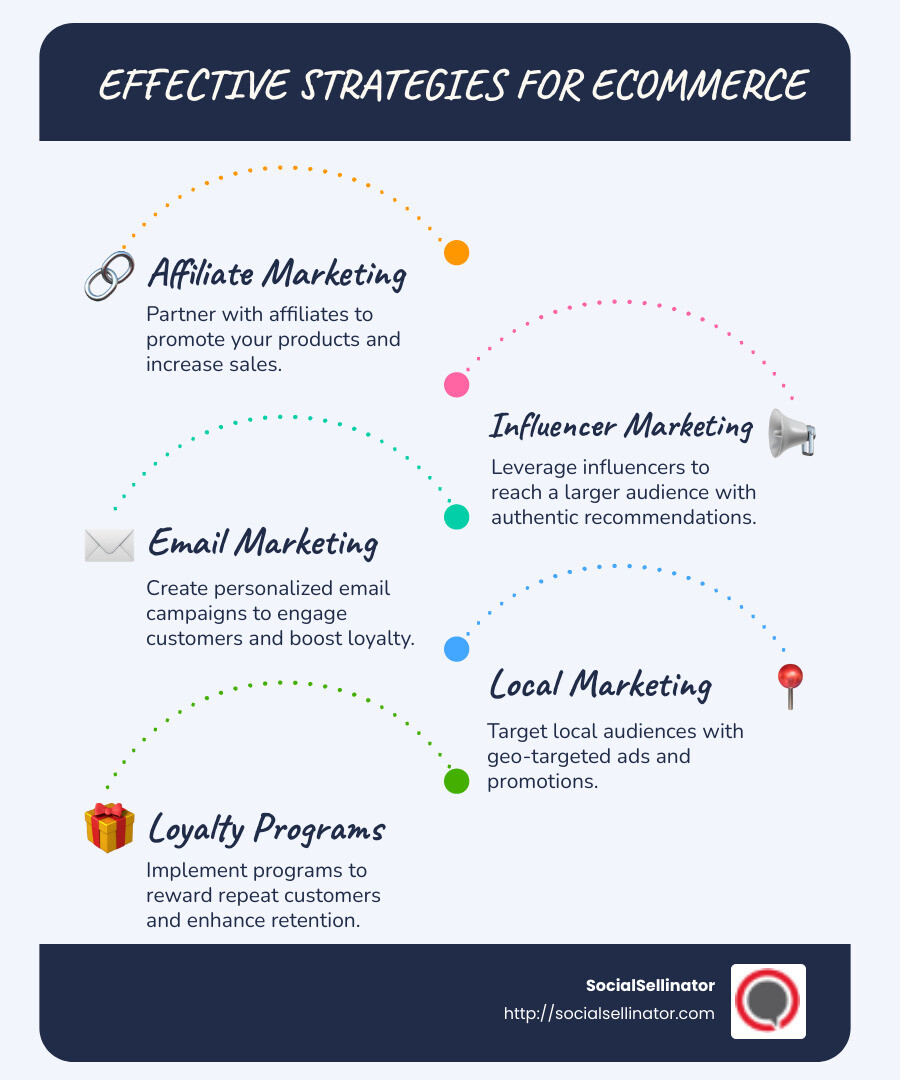 EFFECTIVE STRATEGIES FOR ECOMMERCE

Affiliate Marketing

Partner with affiliates to promote your products and increase sales.

Influencer Marketing

Leverage influencers to reach a larger audience with authentic recommendations.

Email Marketing

Create personalized email campaigns to engage customers and boost loyalty.

Local Marketing

Target local audiences with geo-targeted ads and promotions.

Loyalty Programs

Implement programs to reward repeat customers and enhance retention.

SocialSellinator
http://socialsellinator.com