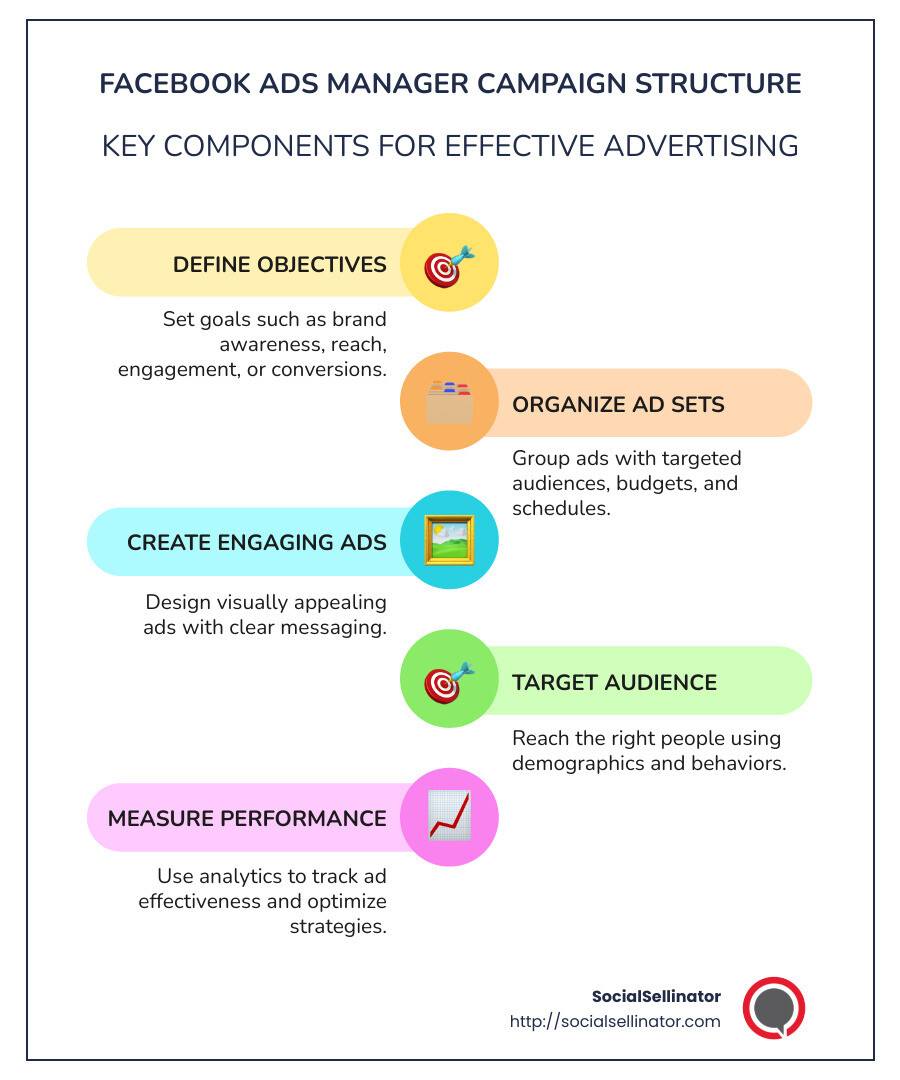 FACEBOOK ADS MANAGER CAMPAIGN STRUCTURE

KEY COMPONENTS FOR EFFECTIVE ADVERTISING

DEFINE OBJECTIVES

Set goals such as brand awareness, reach, engagement, or conversions.

ORGANIZE AD SETS

Group ads with targeted audiences, budgets, and schedules.

CREATE ENGAGING ADS

Design visually appealing ads with clear messaging.

TARGET AUDIENCE

Reach the right people using demographics and behaviors.

MEASURE PERFORMANCE

Use analytics to track ad effectiveness and optimize strategies.

SocialSellinator
http://socialsellinator.com