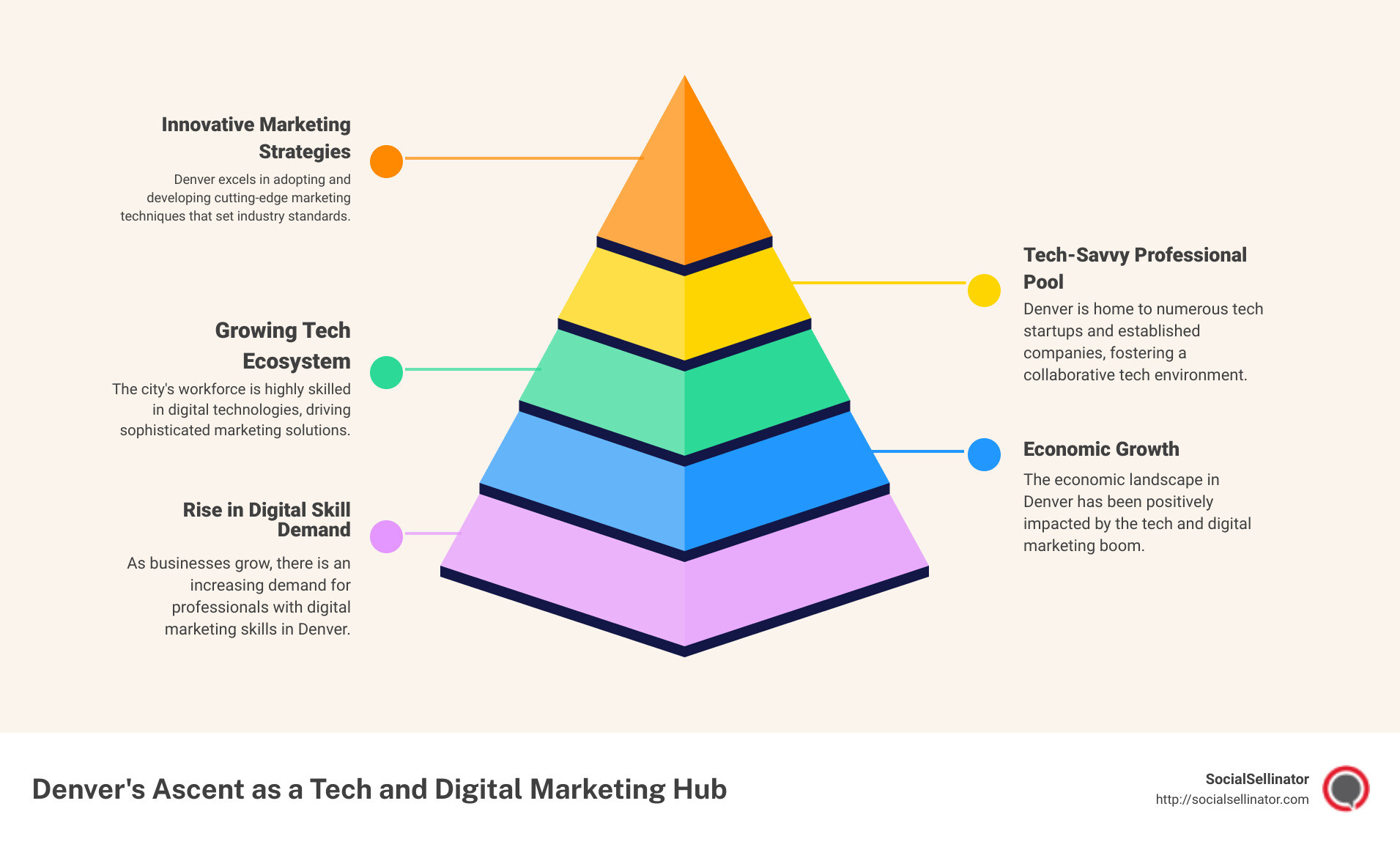 Innovative Marketing Strategies

Denver excels in adopting and developing cutting-edge marketing techniques that set industry standards.

Tech-Savvy Professional Pool

Denver is home to numerous tech startups and established companies, fostering a collaborative tech environment.

Growing Tech Ecosystem

The city's workforce is highly skilled in digital technologies, driving sophisticated marketing solutions.

Economic Growth

The economic landscape in Denver has been positively impacted by the tech and digital marketing boom.

Rise in Digital Skill Demand

As businesses grow, there is an increasing demand for professionals with digital marketing skills in Denver.

Denver's Ascent as a Tech and Digital Marketing Hub

SocialSellinator
http://socialsellinator.com