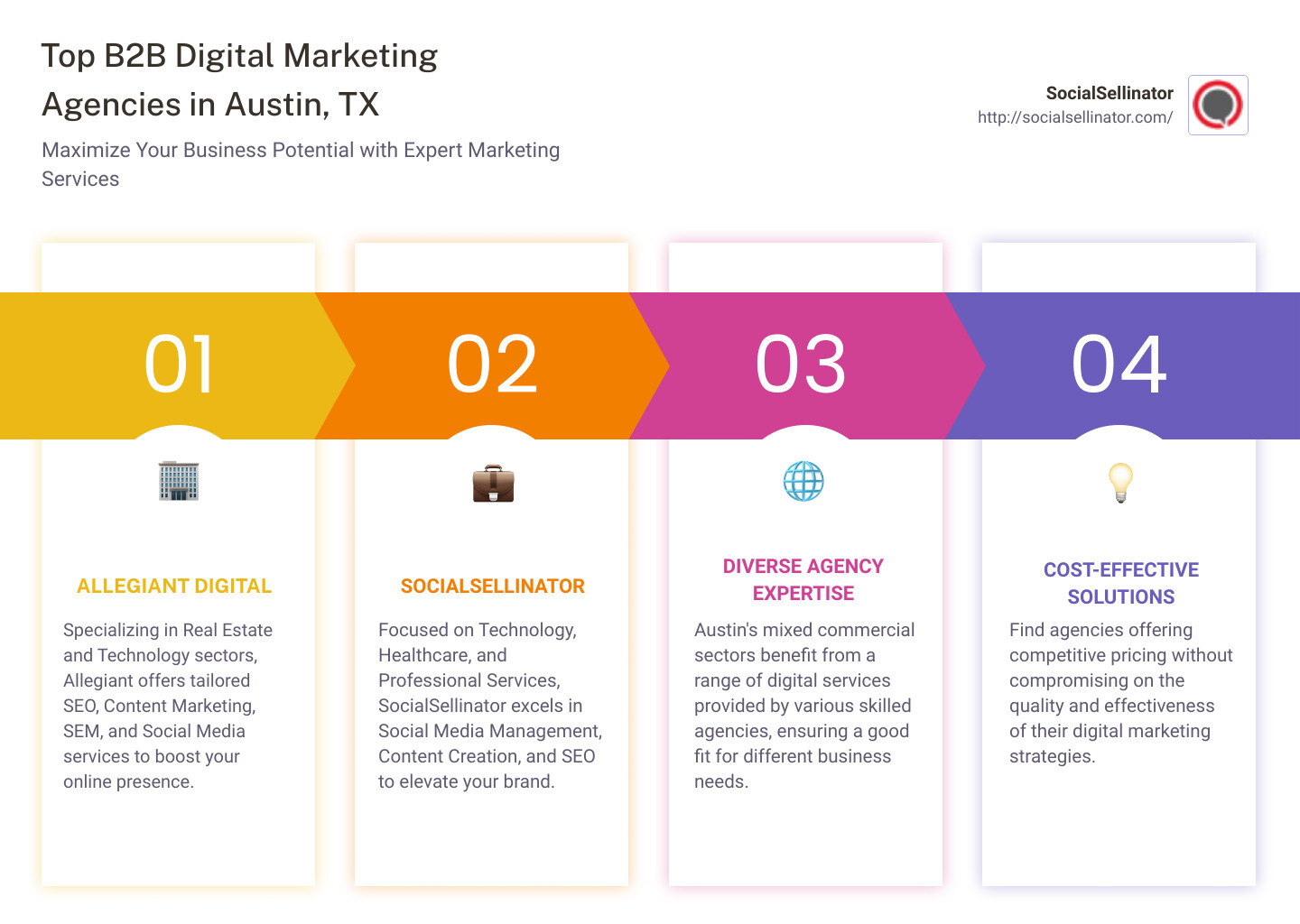 Top B2B Digital Marketing Agencies in Austin, TX

Maximize Your Business Potential with Expert Marketing Services

SocialSellinator
http://socialsellinator.com/

01

ALLEGIANT DIGITAL

Specializing in Real Estate and Technology sectors, Allegiant offers tailored SEO, Content Marketing, SEM, and Social Media services to boost your online presence.

02

SOCIALSELLINATOR

Focused on Technology, Healthcare, and Professional Services, SocialSellinator excels in Social Media Management, Content Creation, and SEO to elevate your brand.

03

DIVERSE AGENCY EXPERTISE

Austin's mixed commercial sectors benefit from a range of digital services provided by various skilled agencies, ensuring a good fit for different business needs.

04

COST-EFFECTIVE SOLUTIONS

Find agencies offering competitive pricing without compromising on the quality and effectiveness of their digital marketing strategies.