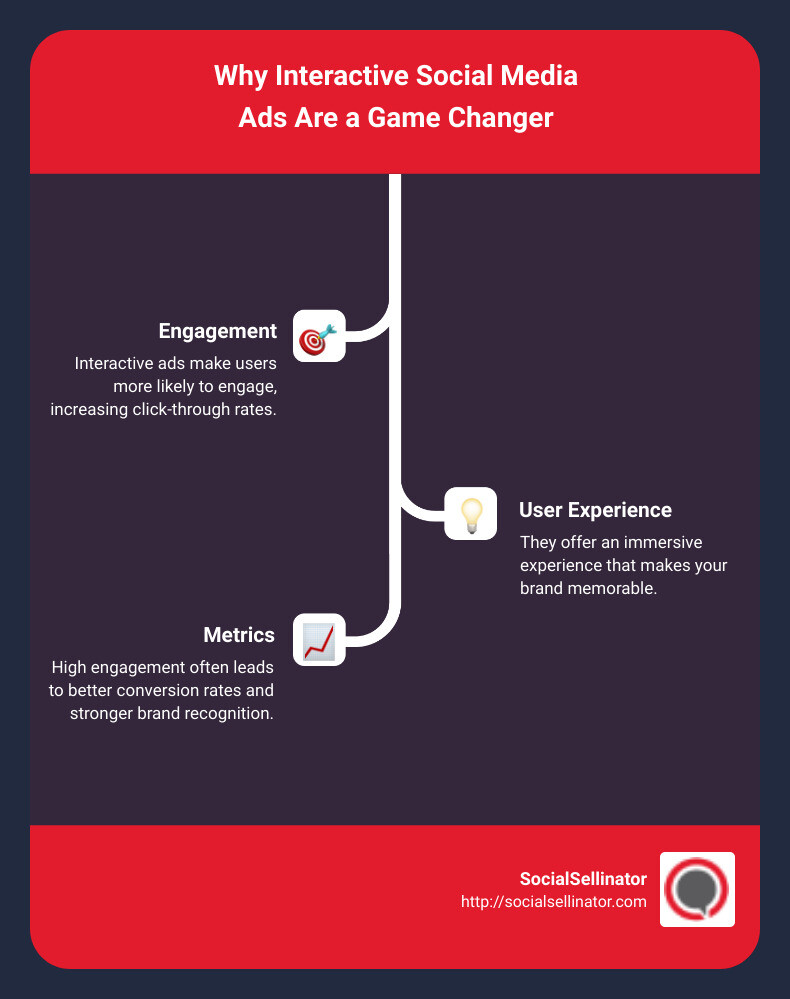 Why Interactive Social Media Ads Are a Game Changer

Engagement

Interactive ads make users more likely to engage, increasing click-through rates.

User Experience

They offer an immersive experience that makes your brand memorable.

Metrics

High engagement often leads to better conversion rates and stronger brand recognition.

SocialSellinator
http://socialsellinator.com