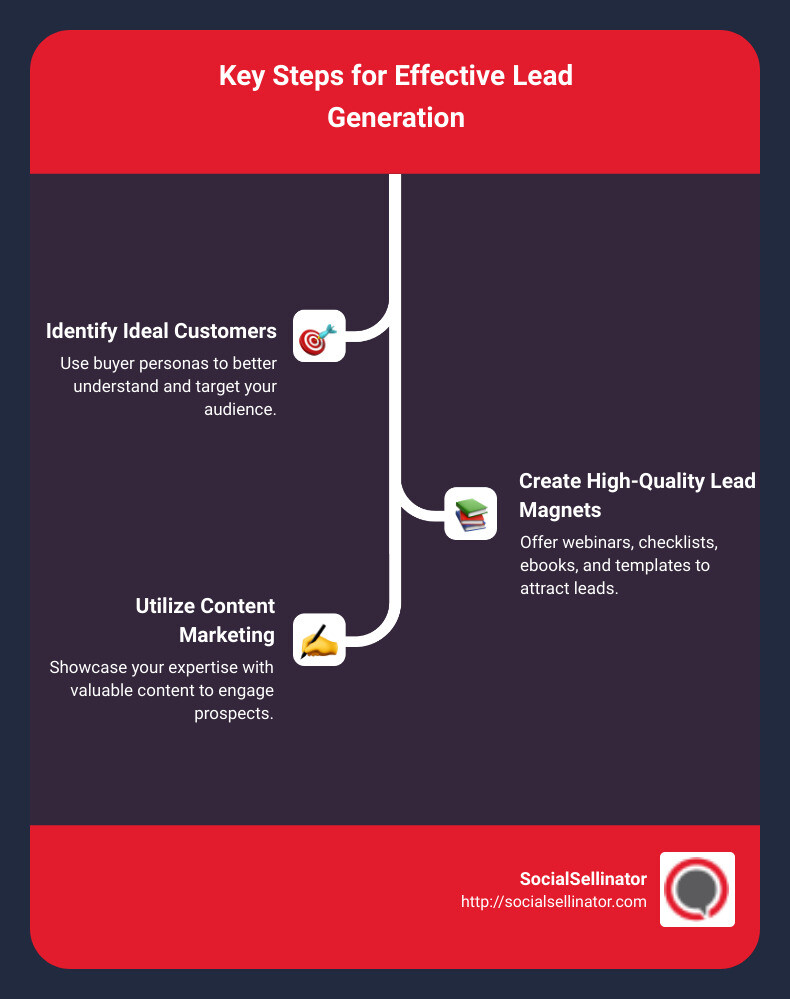 Key Steps for Effective Lead Generation

Identify Ideal Customers
Use buyer personas to better understand and target your audience.

Create High-Quality Lead Magnets
Offer webinars, checklists, ebooks, and templates to attract leads.

Utilize Content Marketing
Showcase your expertise with valuable content to engage prospects.

SocialSellinator
http://socialsellinator.com