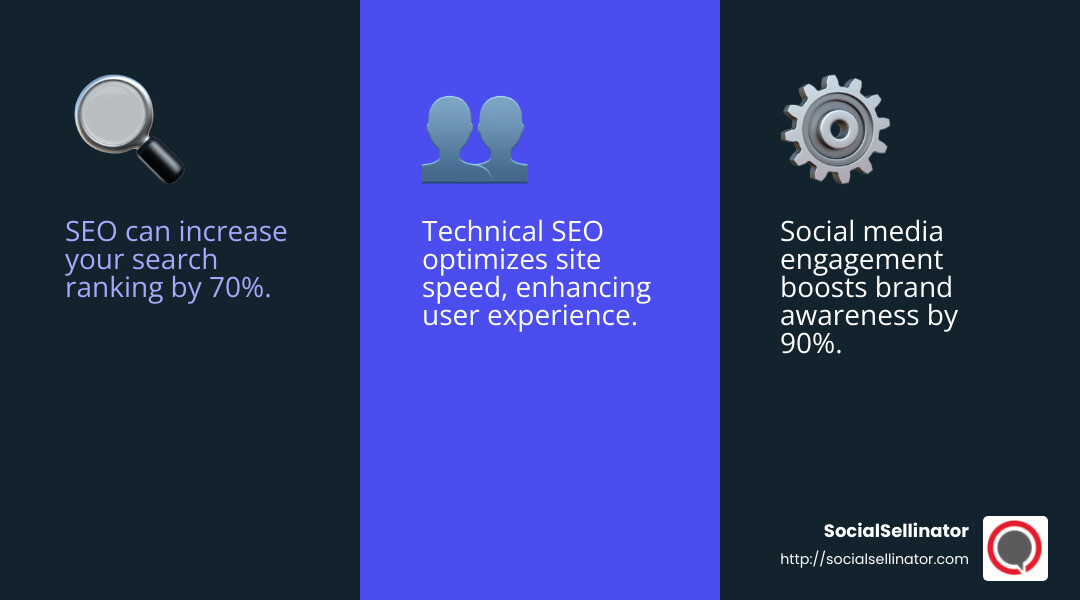 SEO can increase your search ranking by 70%.

Technical SEO optimizes site speed, enhancing user experience.

Social media engagement boosts brand awareness by 90%.

SocialSellinator
http://socialsellinator.com