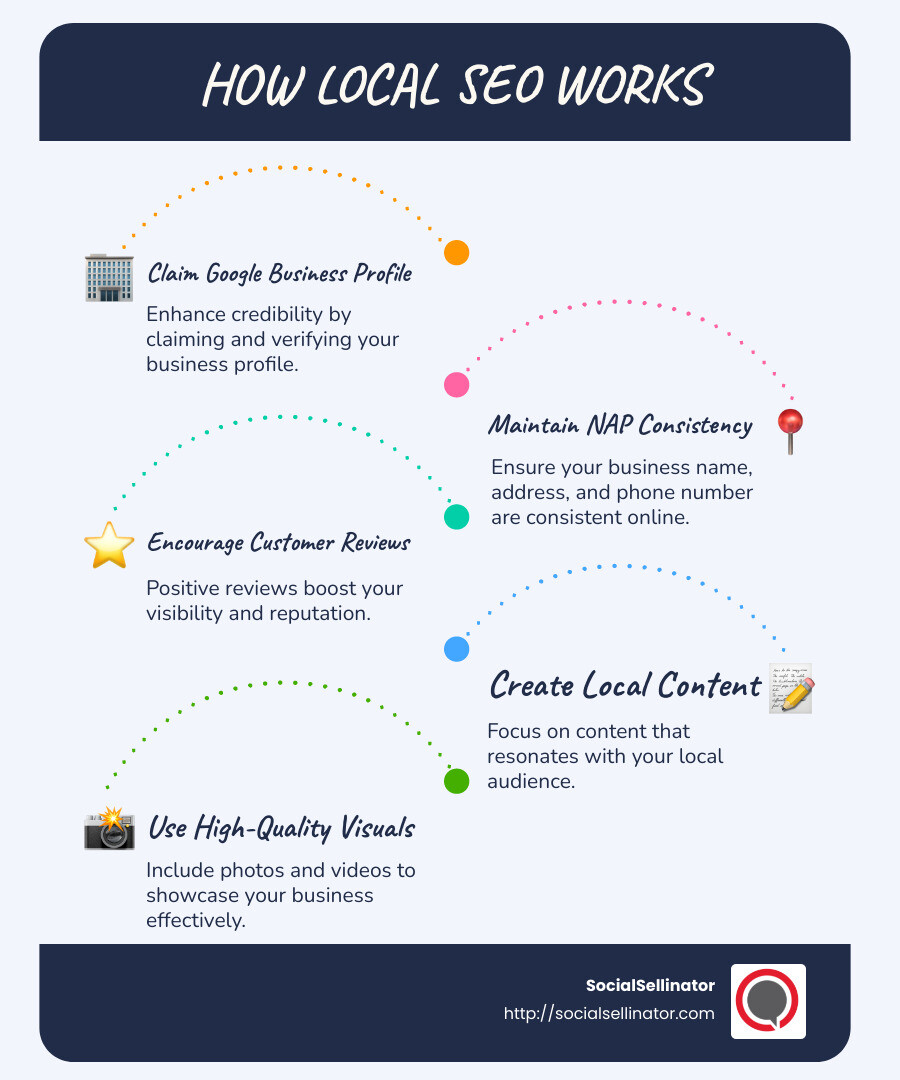 HOW LOCAL SEO WORKS

Claim Google Business Profile

Enhance credibility by claiming and verifying your business profile.

Maintain NAP Consistency

Ensure your business name, address, and phone number are consistent online.

Encourage Customer Reviews

Positive reviews boost your visibility and reputation.

Create Local Content

Focus on content that resonates with your local audience.

Use High-Quality Visuals

Include photos and videos to showcase your business effectively.

SocialSellinator
http://socialsellinator.com