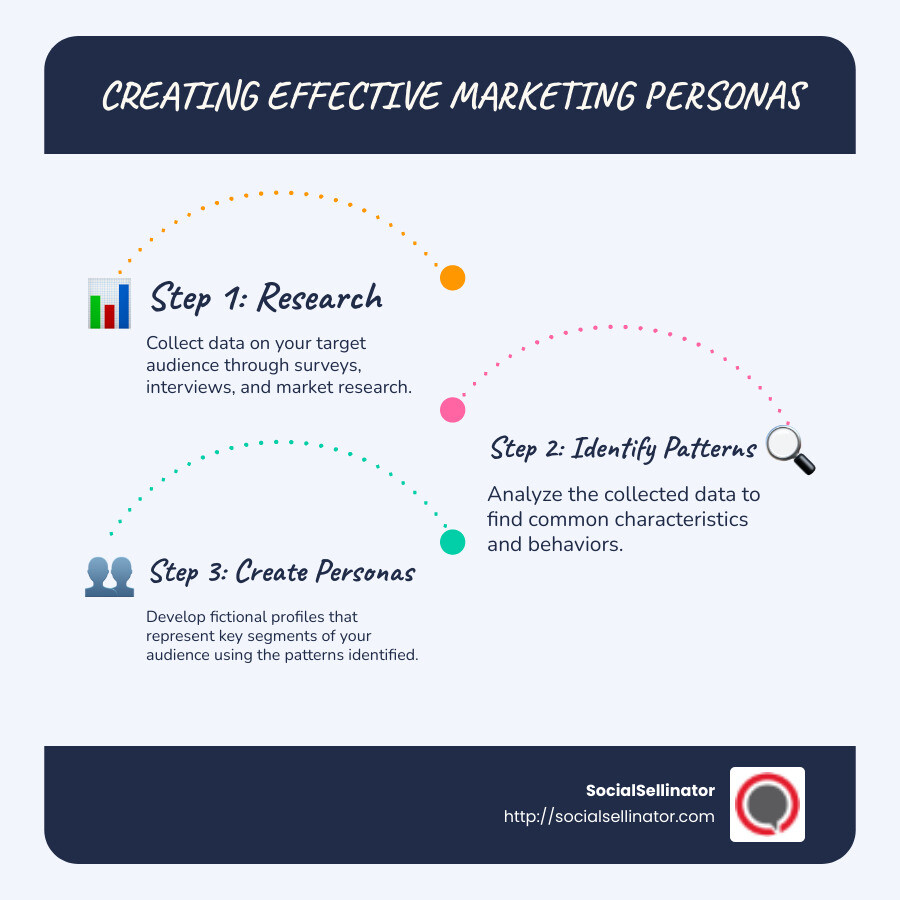 CREATING EFFECTIVE MARKETING PERSONAS

Step 1: Research

Collect data on your target audience through surveys, interviews, and market research.

Step 2: Identify Patterns

Analyze the collected data to find common characteristics and behaviors.

Step 3: Create Personas

Develop fictional profiles that represent key segments of your audience using the patterns identified.

SocialSellinator
http://socialsellinator.com