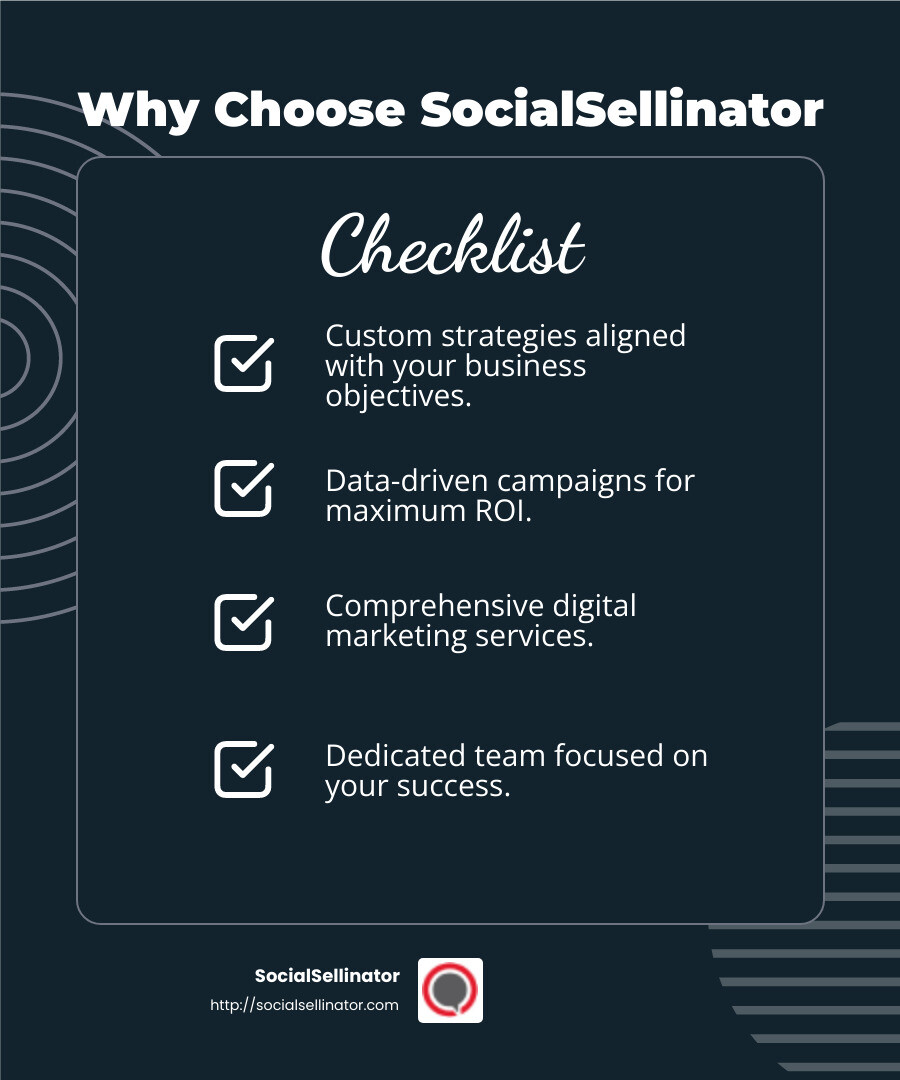 Why Choose SocialSellinator

Checklist

Custom strategies aligned with your business objectives.

Data-driven campaigns for maximum ROI.

Comprehensive digital marketing services.

Dedicated team focused on your success.

SocialSellinator
http://socialsellinator.com