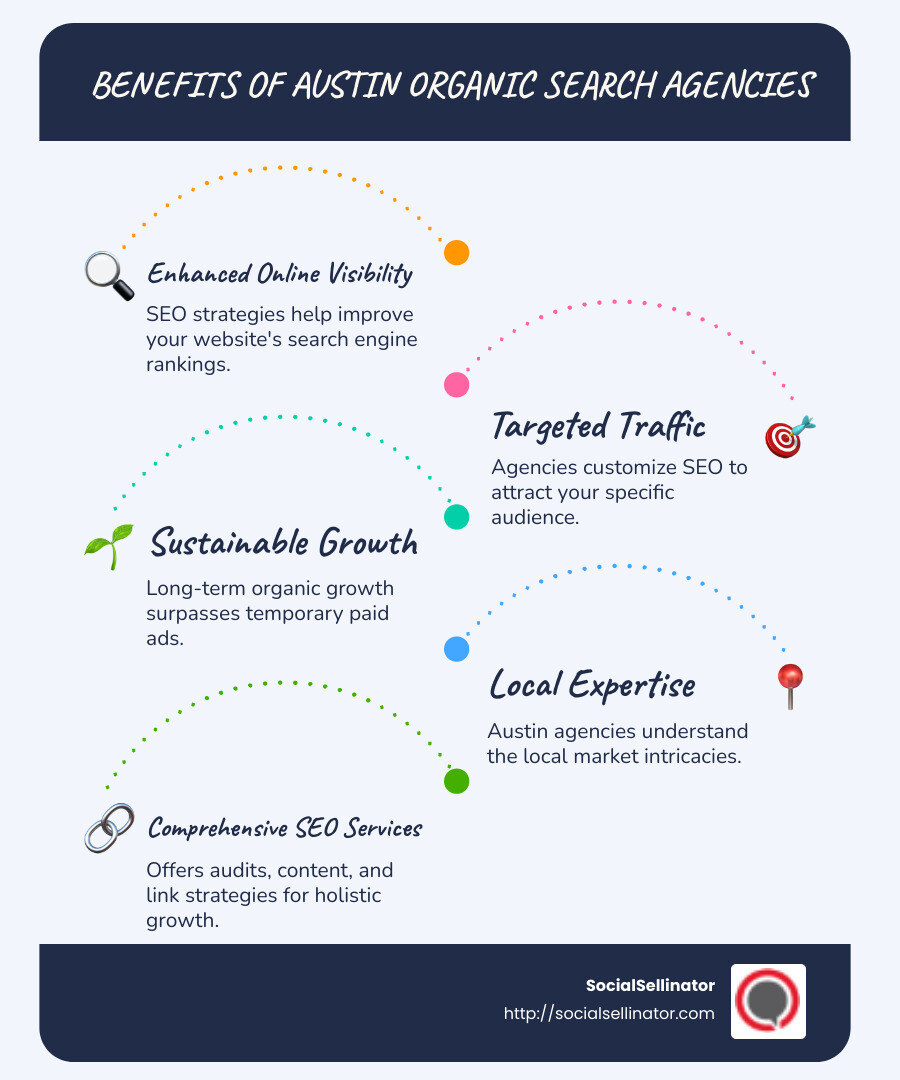 BENEFITS OF AUSTIN ORGANIC SEARCH AGENCIES

Enhanced Online Visibility
SEO strategies help improve your website's search engine rankings.

Targeted Traffic
Agencies customize SEO to attract your specific audience.

Sustainable Growth
Long-term organic growth surpasses temporary paid ads.

Local Expertise
Austin agencies understand the local market intricacies.

Comprehensive SEO Services
Offers audits, content, and link strategies for holistic growth.

SocialSellinator
http://socialsellinator.com