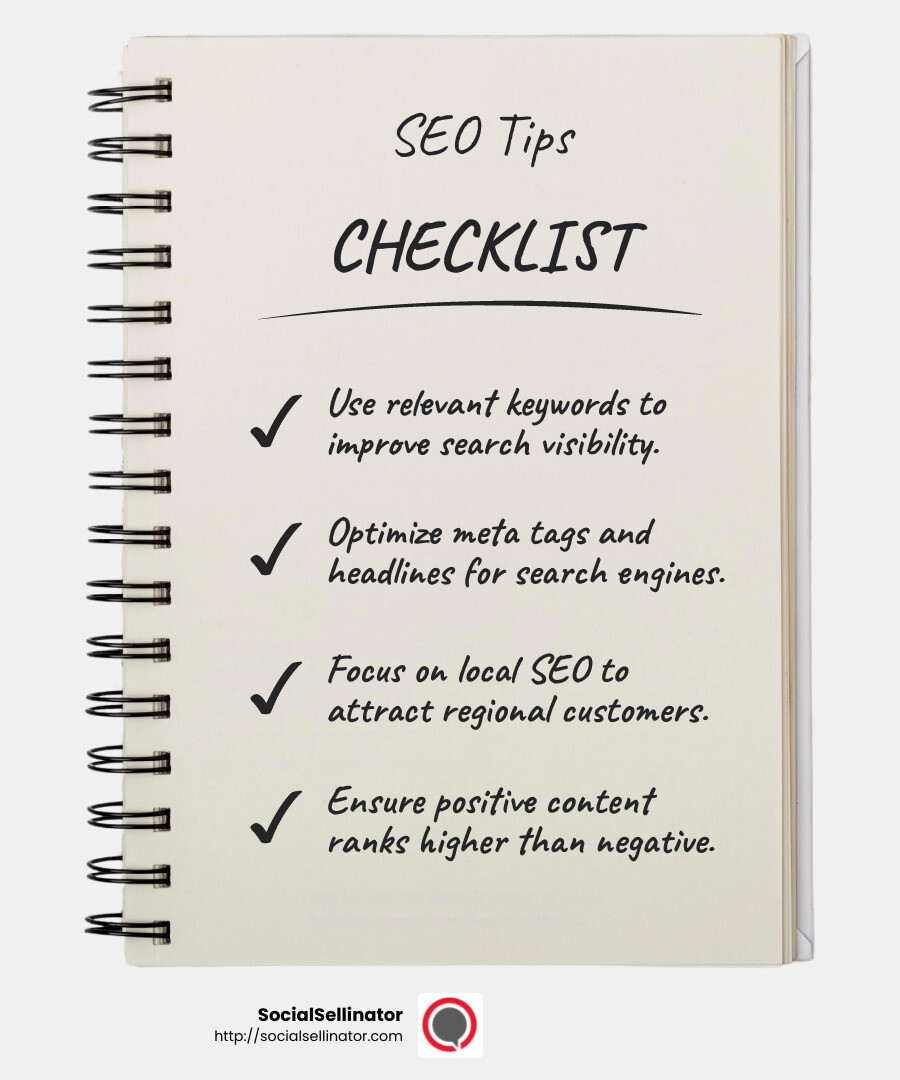 SEO Tips

CHECKLIST

✓ Use relevant keywords to improve search visibility.

✓ Optimize meta tags and headlines for search engines.

✓ Focus on local SEO to attract regional customers.

✓ Ensure positive content ranks higher than negative.

SocialSellinator
http://socialsellinator.com