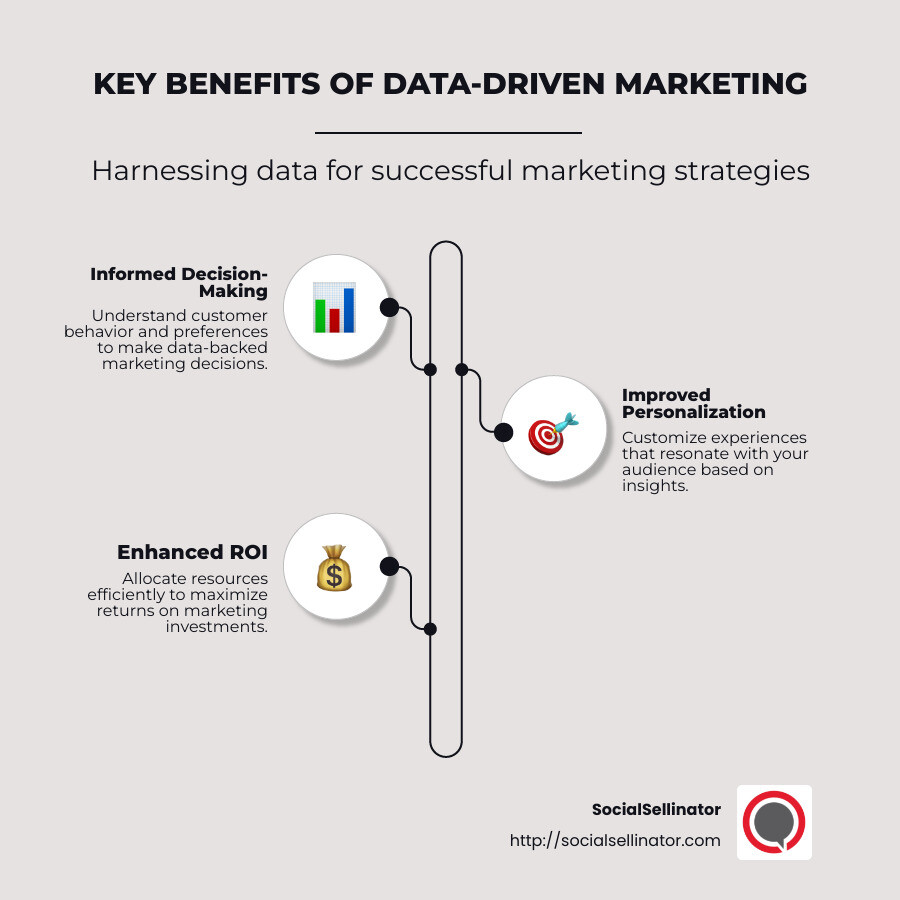 KEY BENEFITS OF DATA-DRIVEN MARKETING

Harnessing data for successful marketing strategies

Informed Decision-Making

Understand customer behavior and preferences to make data-backed marketing decisions.

Improved Personalization

Customize experiences that resonate with your audience based on insights.

Enhanced ROI

Allocate resources efficiently to maximize returns on marketing investments.

SocialSellinator

http://socialsellinator.com