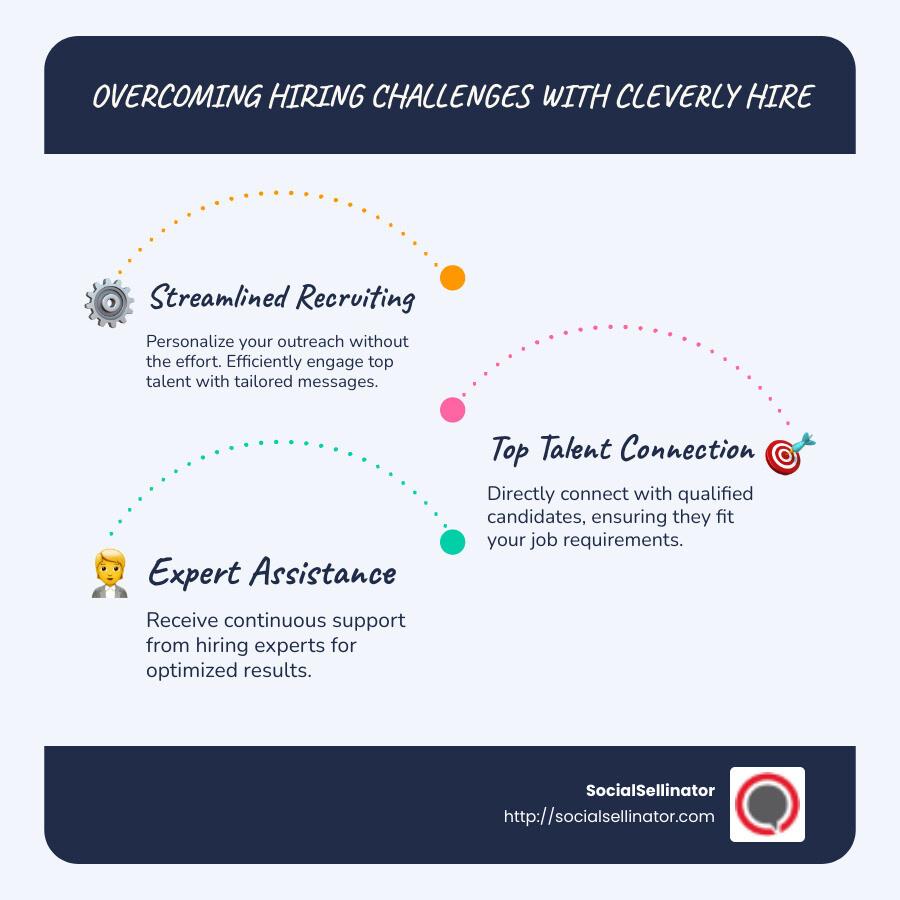 OVERCOMING HIRING CHALLENGES WITH CLEVERLY HIRE

Streamlined Recruiting

Personalize your outreach without the effort. Efficiently engage top talent with tailored messages.

Top Talent Connection

Directly connect with qualified candidates, ensuring they fit your job requirements.

Expert Assistance

Receive continuous support from hiring experts for optimized results.

SocialSellinator
http://socialsellinator.com