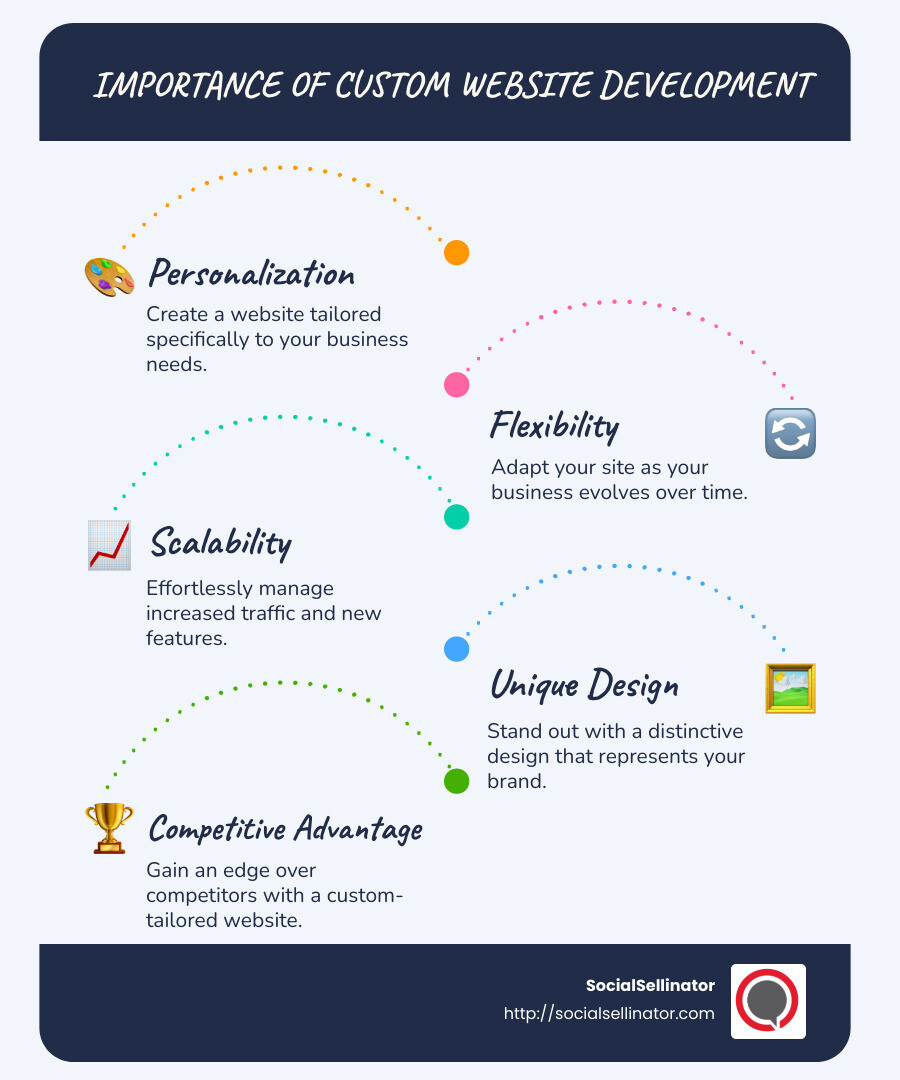 IMPORTANCE OF CUSTOM WEBSITE DEVELOPMENT

Personalization
Create a website tailored specifically to your business needs.

Flexibility
Adapt your site as your business evolves over time.

Scalability
Effortlessly manage increased traffic and new features.

Unique Design
Stand out with a distinctive design that represents your brand.

Competitive Advantage
Gain an edge over competitors with a custom-tailored website.

SocialSellinator
http://socialsellinator.com