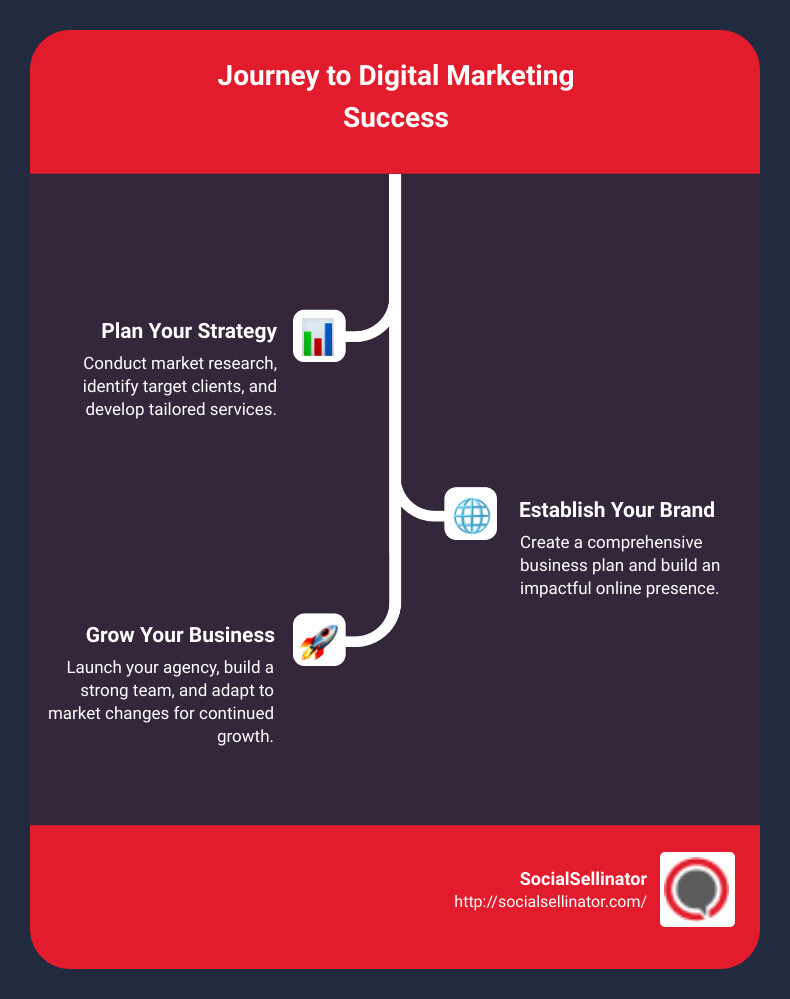 Journey to Digital Marketing Success

Plan Your Strategy

Conduct market research, identify target clients, and develop tailored services.

Establish Your Brand

Create a comprehensive business plan and build an impactful online presence.

Grow Your Business

Launch your agency, build a strong team, and adapt to market changes for continued growth.

SocialSellinator
http://socialsellinator.com/