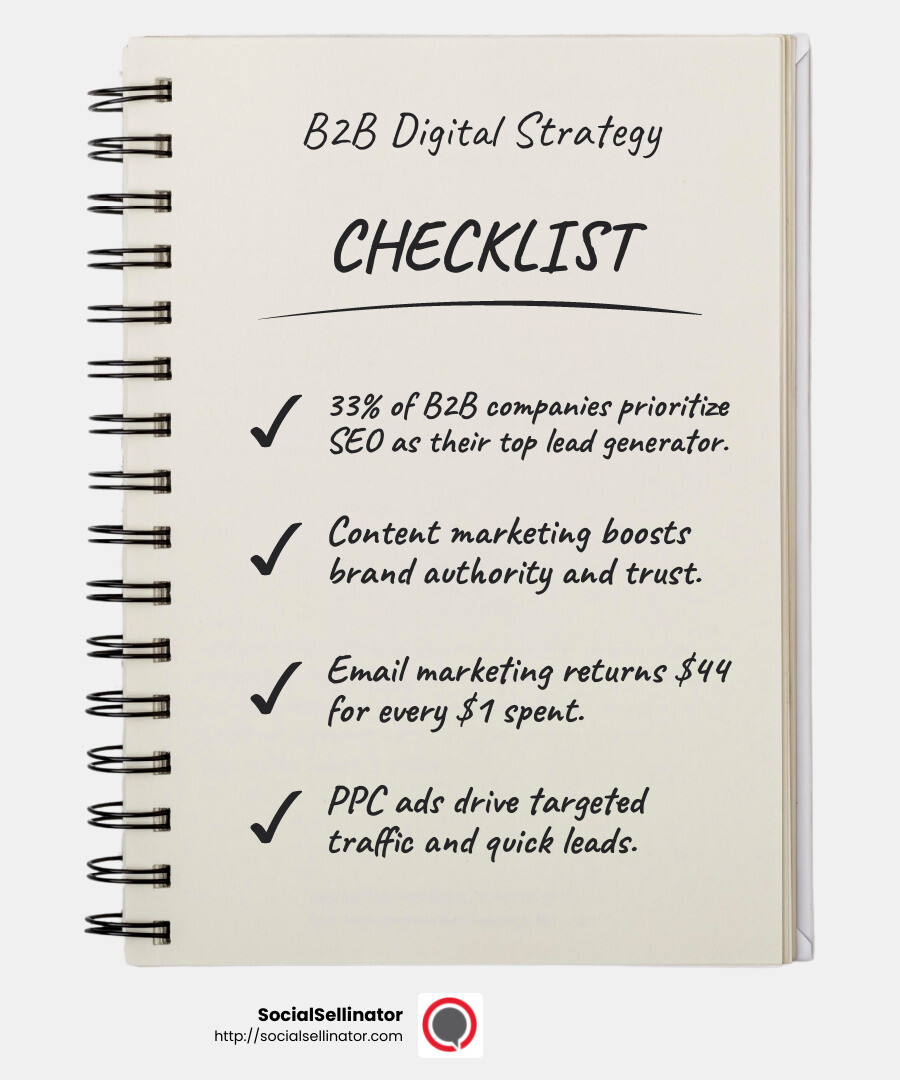 B2B Digital Strategy

CHECKLIST

✓ 33% of B2B companies prioritize SEO as their top lead generator.

✓ Content marketing boosts brand authority and trust.

✓ Email marketing returns \$44 for every \$1 spent.

✓ PPC ads drive targeted traffic and quick leads.

SocialSellinator
http://socialsellinator.com