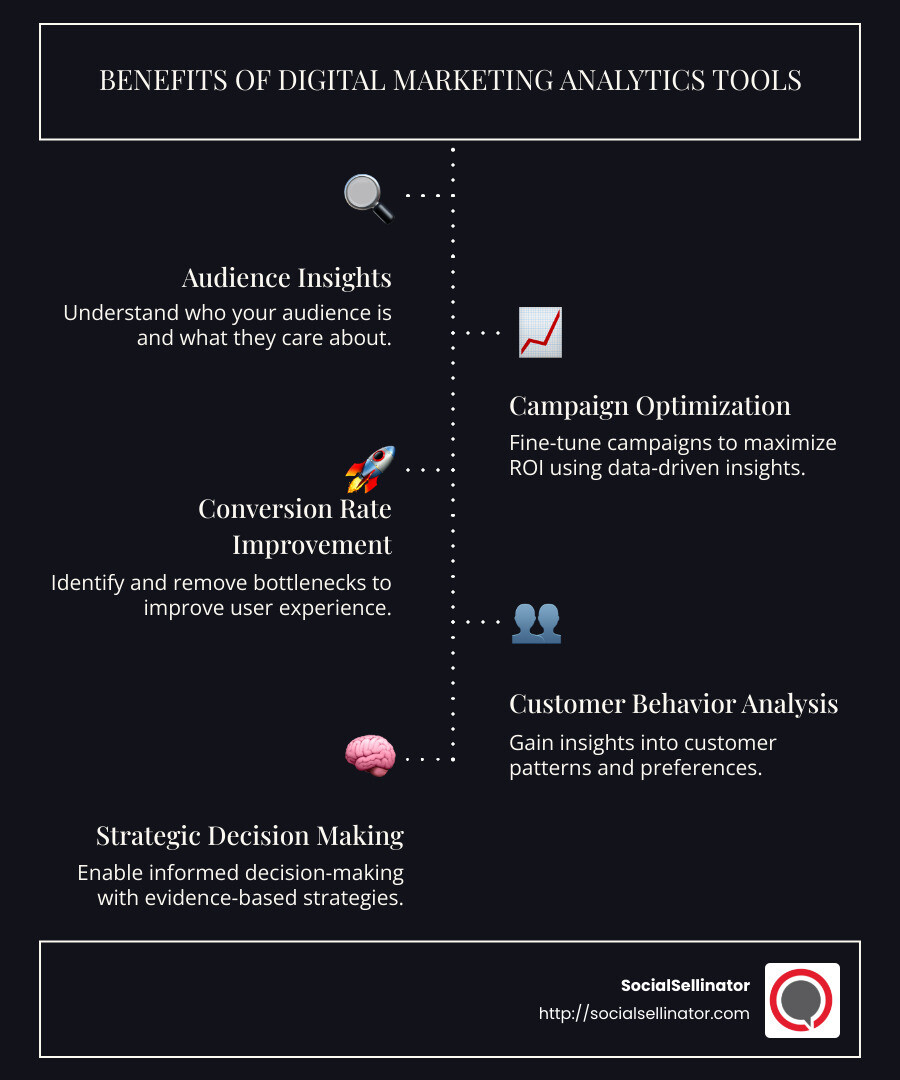 BENEFITS OF DIGITAL MARKETING ANALYTICS TOOLS

Audience Insights

Understand who your audience is and what they care about.

Campaign Optimization

Fine-tune campaigns to maximize ROI using data-driven insights.

Conversion Rate Improvement

Identify and remove bottlenecks to improve user experience.

Customer Behavior Analysis

Gain insights into customer patterns and preferences.

Strategic Decision Making

Enable informed decision-making with evidence-based strategies.

SocialSellinator

http://socialsellinator.com