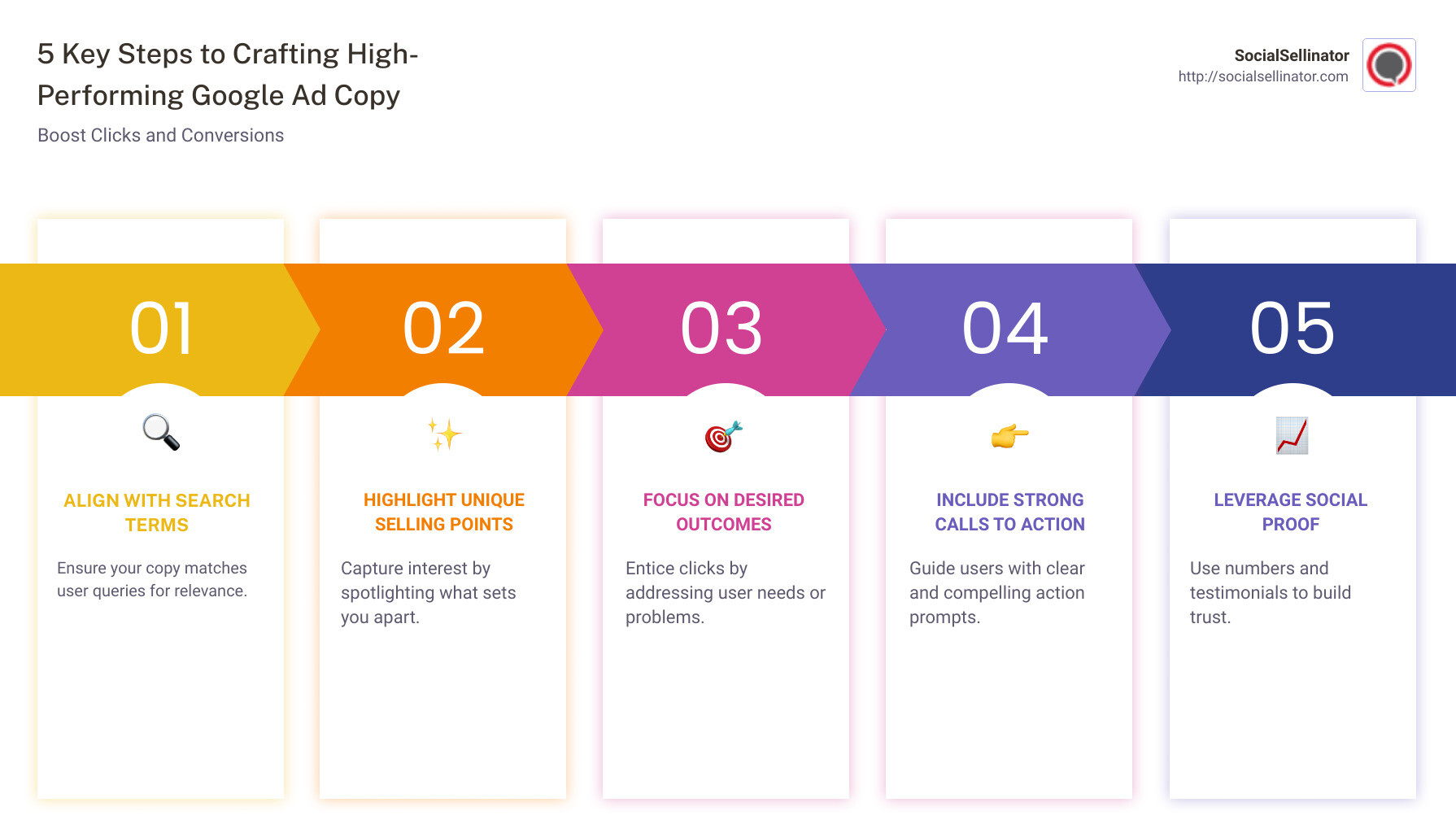 5 Key Steps to Crafting High-Performing Google Ad Copy

Boost Clicks and Conversions

SocialSellinator
http://socialsellinator.com

01

ALIGN WITH SEARCH TERMS

Ensure your copy matches user queries for relevance.

02

HIGHLIGHT UNIQUE SELLING POINTS

Capture interest by spotlighting what sets you apart.

03

FOCUS ON DESIRED OUTCOMES

Entice clicks by addressing user needs or problems.

04

INCLUDE STRONG CALLS TO ACTION

Guide users with clear and compelling action prompts.

05

LEVERAGE SOCIAL PROOF

Use numbers and testimonials to build trust.