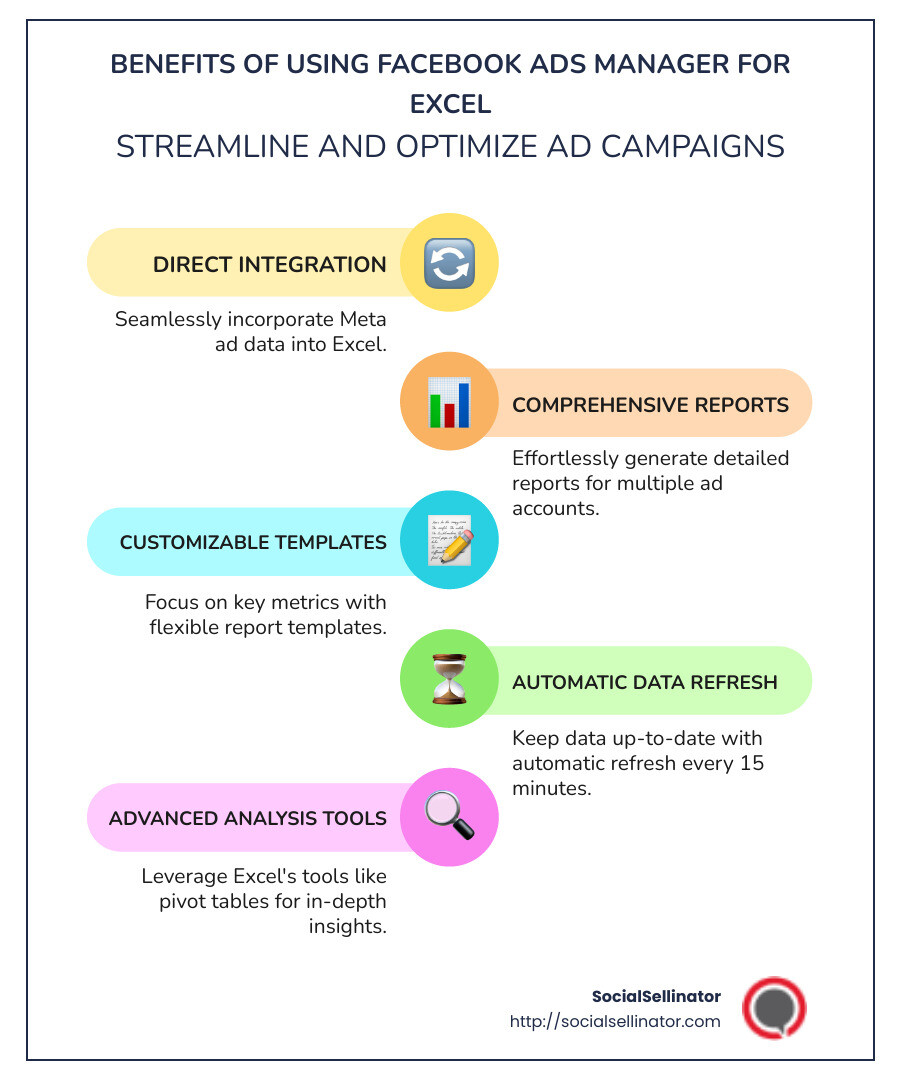 BENEFITS OF USING FACEBOOK ADS MANAGER FOR EXCEL
STREAMLINE AND OPTIMIZE AD CAMPAIGNS

DIRECT INTEGRATION

Seamlessly incorporate Meta ad data into Excel.

COMPREHENSIVE REPORTS

Effortlessly generate detailed reports for multiple ad accounts.

CUSTOMIZABLE TEMPLATES

Focus on key metrics with flexible report templates.

AUTOMATIC DATA REFRESH

Keep data up-to-date with automatic refresh every 15 minutes.

ADVANCED ANALYSIS TOOLS

Leverage Excel's tools like pivot tables for in-depth insights.

SocialSellinator
http://socialsellinator.com