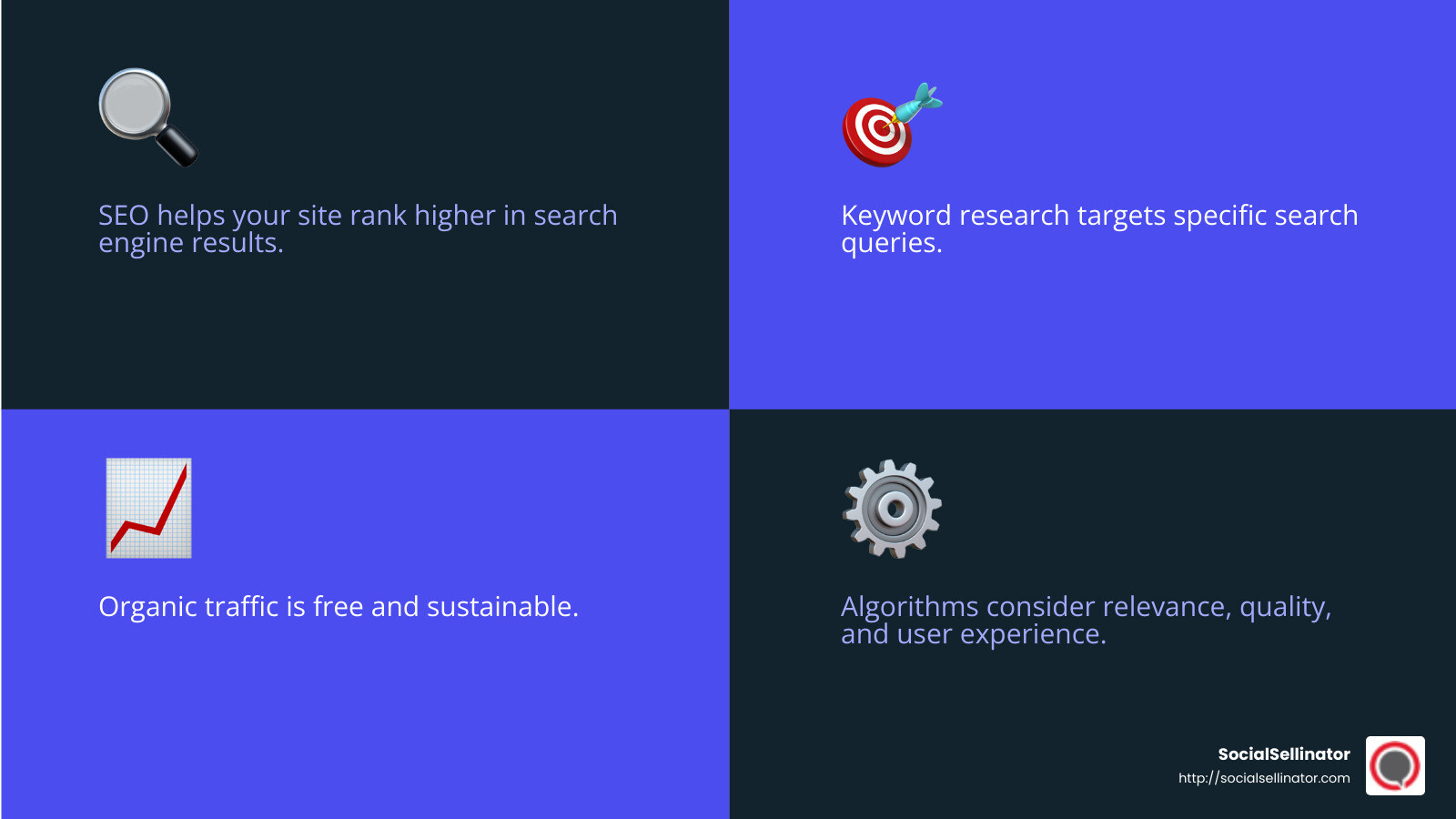 SEO helps your site rank higher in search engine results.

Keyword research targets specific search queries.

Organic traffic is free and sustainable.

Algorithms consider relevance, quality, and user experience.

SocialSellinator
http://socialsellinator.com