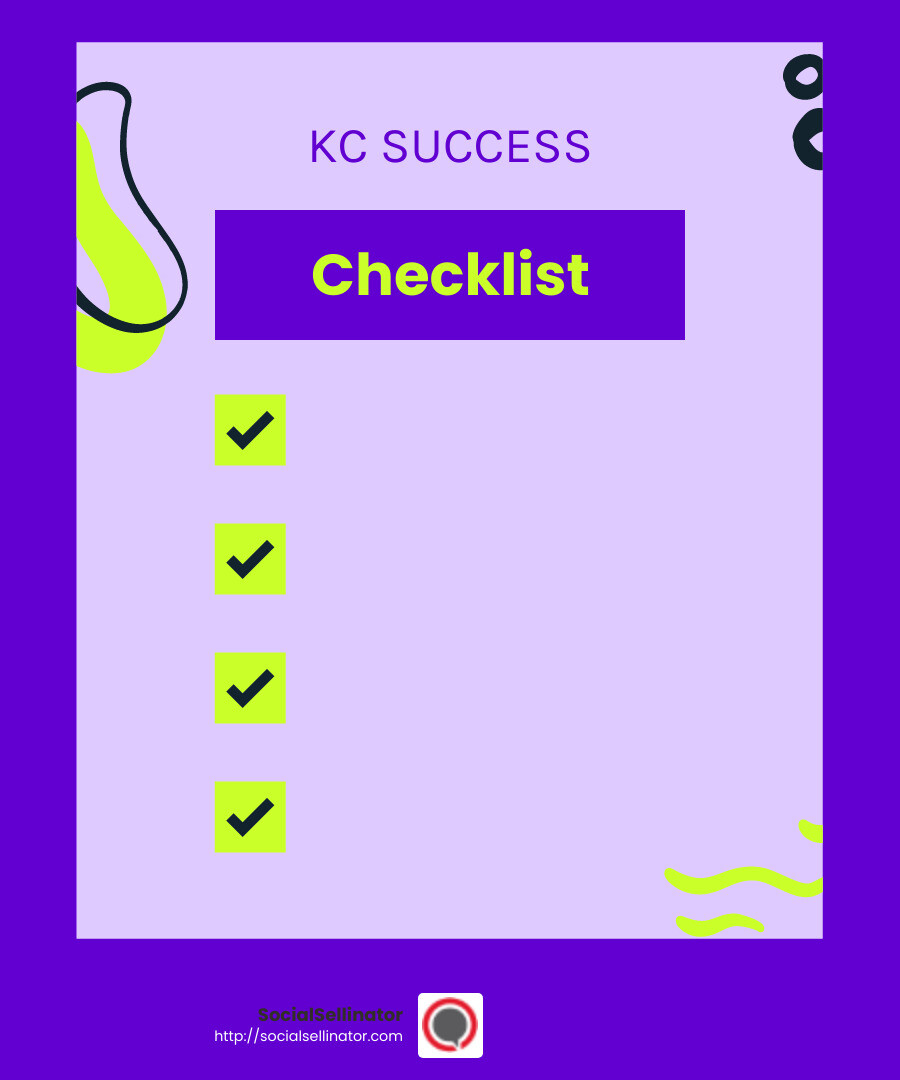 KC SUCCESS

Checklist

SocialSellinator
http://socialsellinator.com