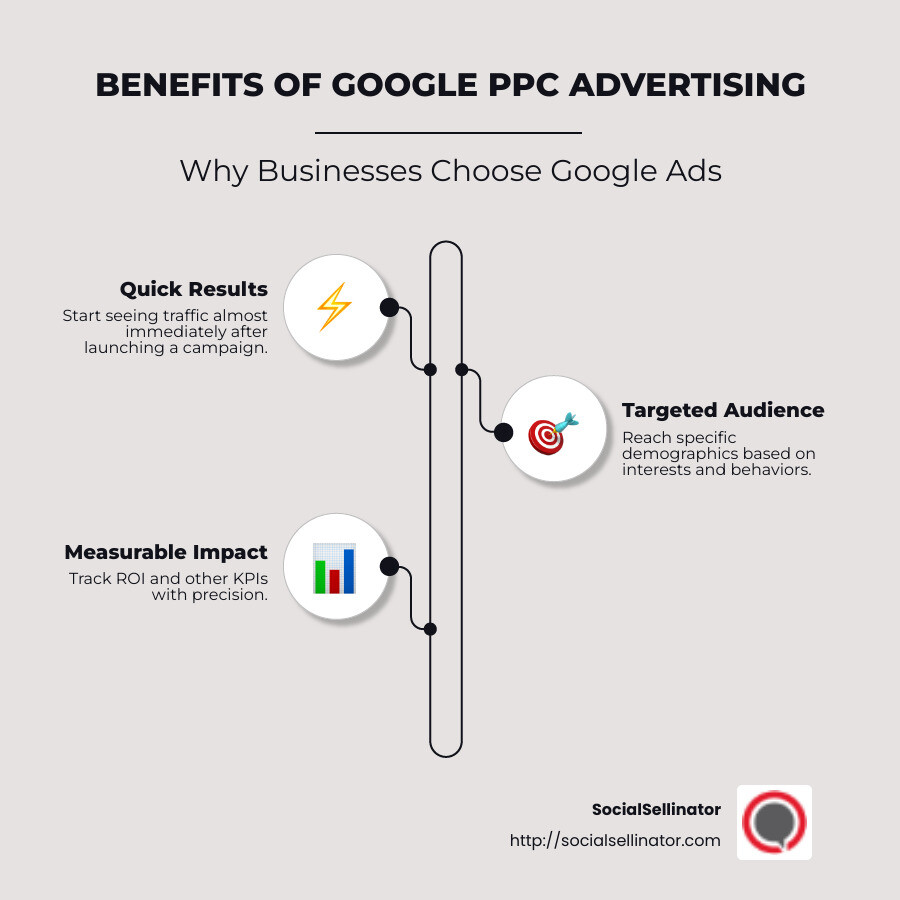 BENEFITS OF GOOGLE PPC ADVERTISING

Why Businesses Choose Google Ads

Quick Results
Start seeing traffic almost immediately after launching a campaign.

Targeted Audience
Reach specific demographics based on interests and behaviors.

Measurable Impact
Track ROI and other KPIs with precision.

SocialSellinator
http://socialsellinator.com