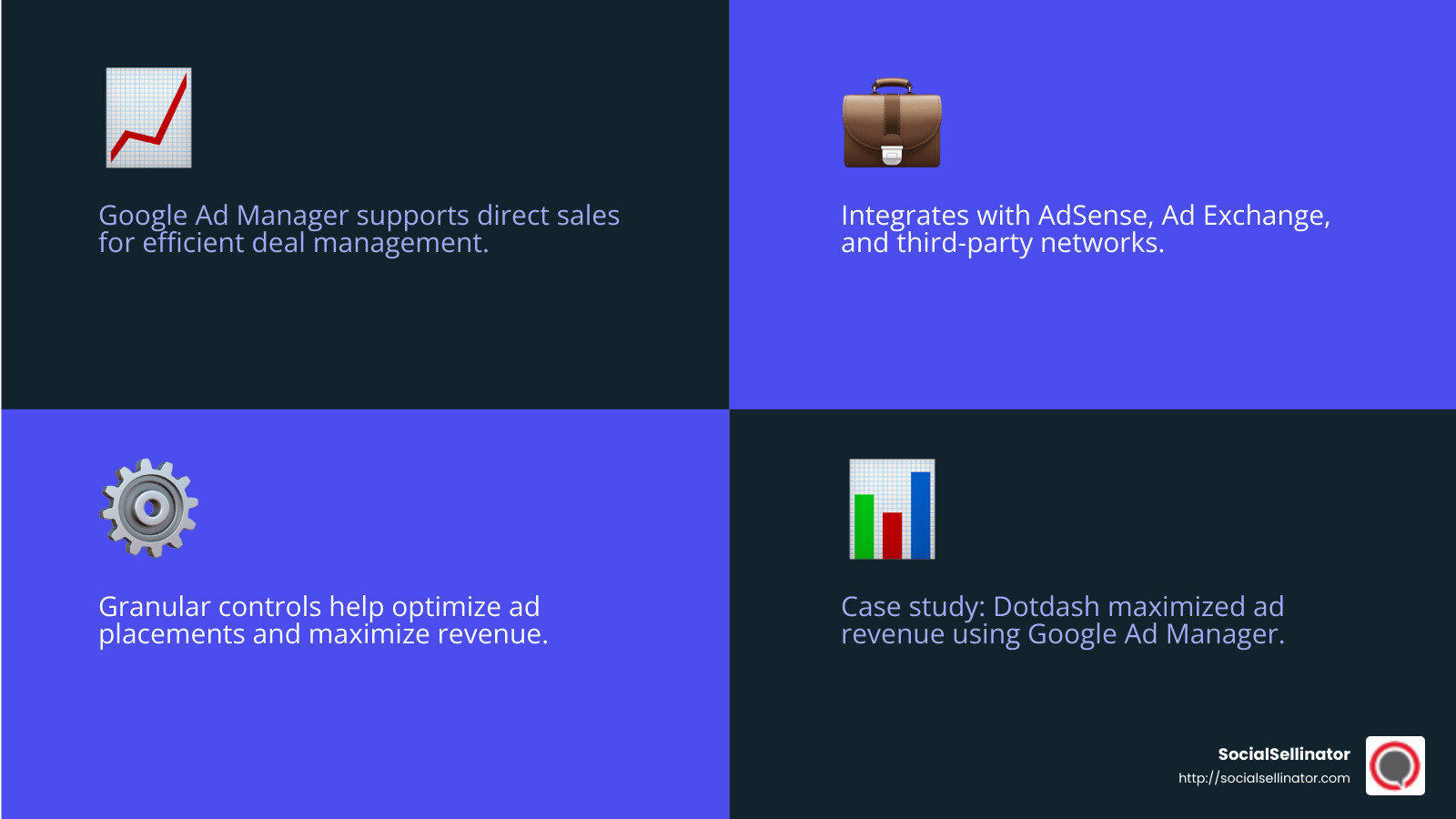 Google Ad Manager supports direct sales for efficient deal management.

Integrates with AdSense, Ad Exchange, and third-party networks.

Granular controls help optimize ad placements and maximize revenue.

Case study: Dotdash maximized ad revenue using Google Ad Manager.

SocialSellinator
http://socialsellinator.com