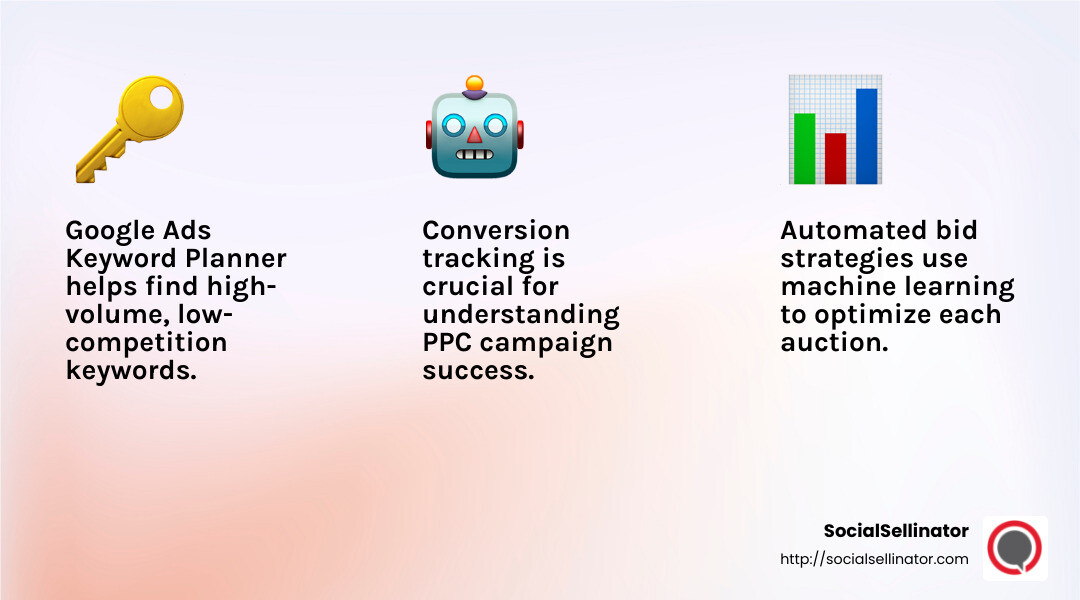 Google Ads Keyword Planner helps find high-volume, low-competition keywords.

Conversion tracking is crucial for understanding PPC campaign success.

Automated bid strategies use machine learning to optimize each auction.

SocialSellinator
http://socialsellinator.com