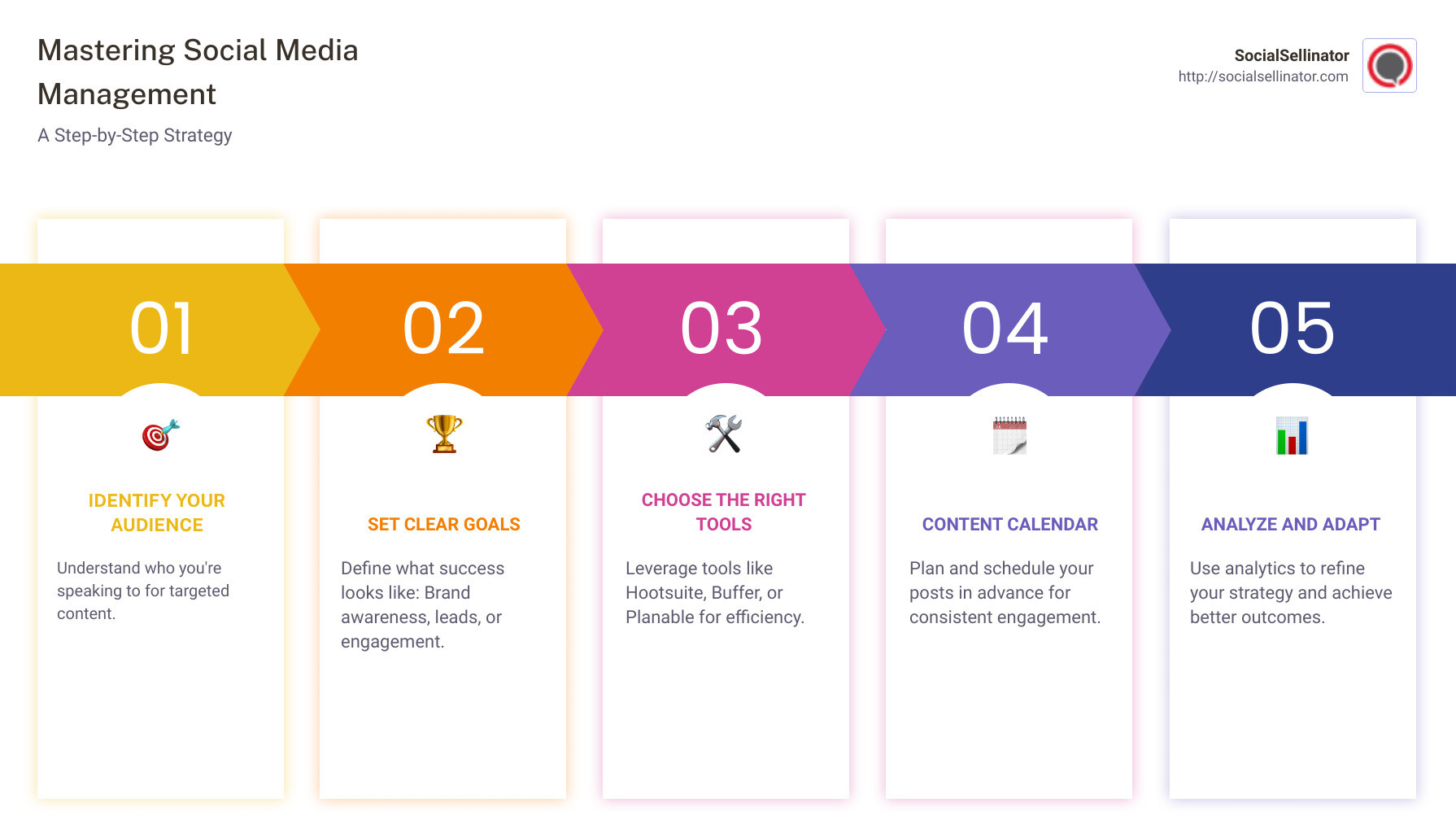 Mastering Social Media Management

A Step-by-Step Strategy

SocialSellinator
http://socialsellinator.com

01

IDENTIFY YOUR AUDIENCE

Understand who you're speaking to for targeted content.

02

SET CLEAR GOALS

Define what success looks like: Brand awareness, leads, or engagement.

03

CHOOSE THE RIGHT TOOLS

Leverage tools like Hootsuite, Buffer, or Planable for efficiency.

04

CONTENT CALENDAR

Plan and schedule your posts in advance for consistent engagement.

05

ANALYZE AND ADAPT

Use analytics to refine your strategy and achieve better outcomes.