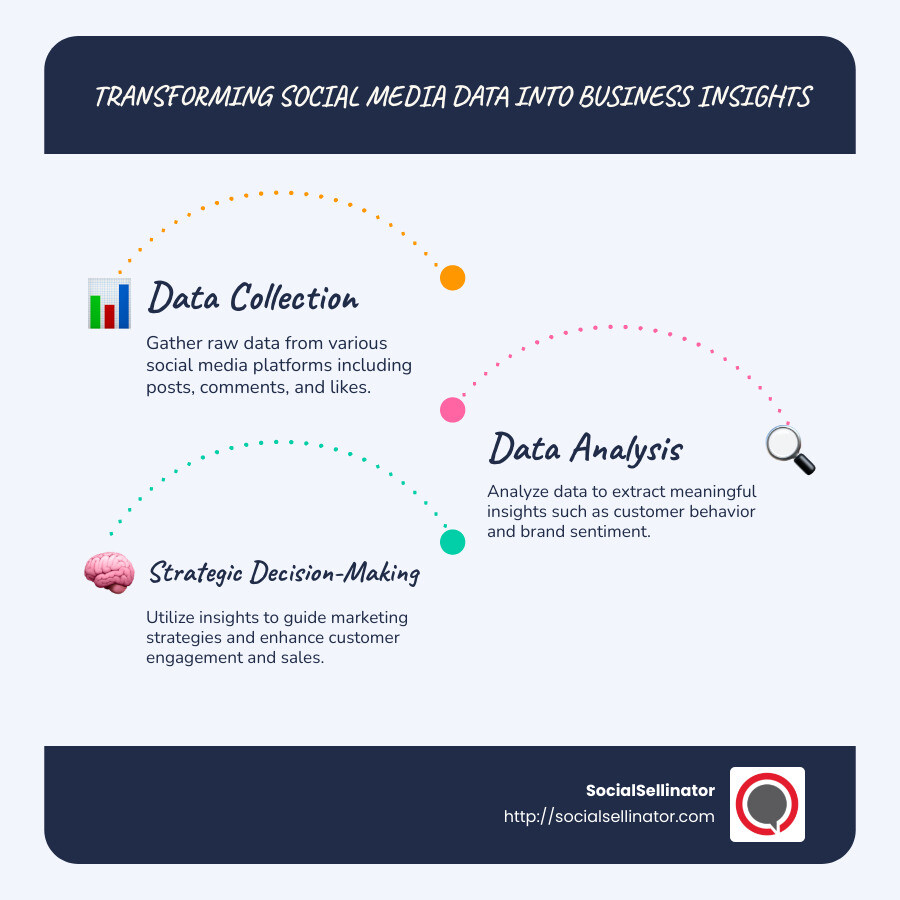 TRANSFORMING SOCIAL MEDIA DATA INTO BUSINESS INSIGHTS

Data Collection

Gather raw data from various social media platforms including posts, comments, and likes.

Data Analysis

Analyze data to extract meaningful insights such as customer behavior and brand sentiment.

Strategic Decision-Making

Utilize insights to guide marketing strategies and enhance customer engagement and sales.

SocialSellinator
http://socialsellinator.com