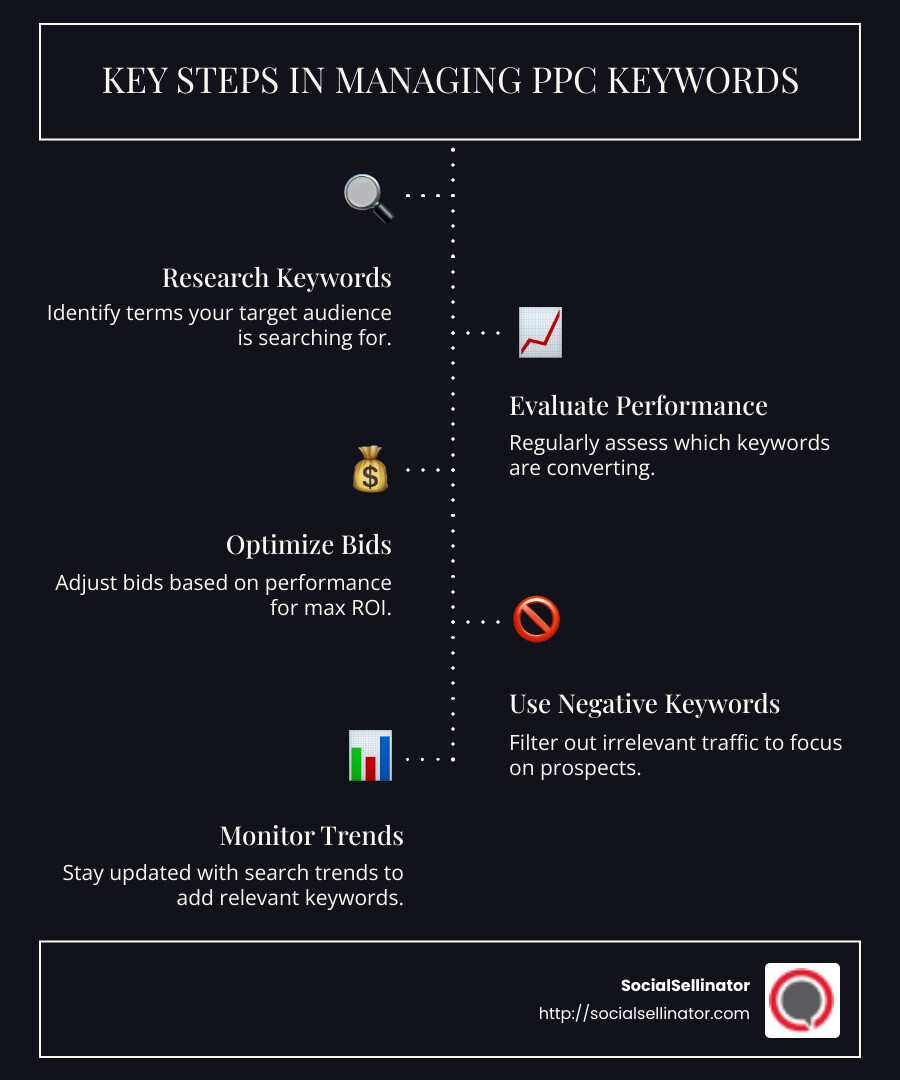 KEY STEPS IN MANAGING PPC KEYWORDS

Research Keywords

Identify terms your target audience is searching for.

Evaluate Performance

Regularly assess which keywords are converting.

Optimize Bids

Adjust bids based on performance for max ROI.

Use Negative Keywords

Filter out irrelevant traffic to focus on prospects.

Monitor Trends

Stay updated with search trends to add relevant keywords.

SocialSellinator

http://socialsellinator.com