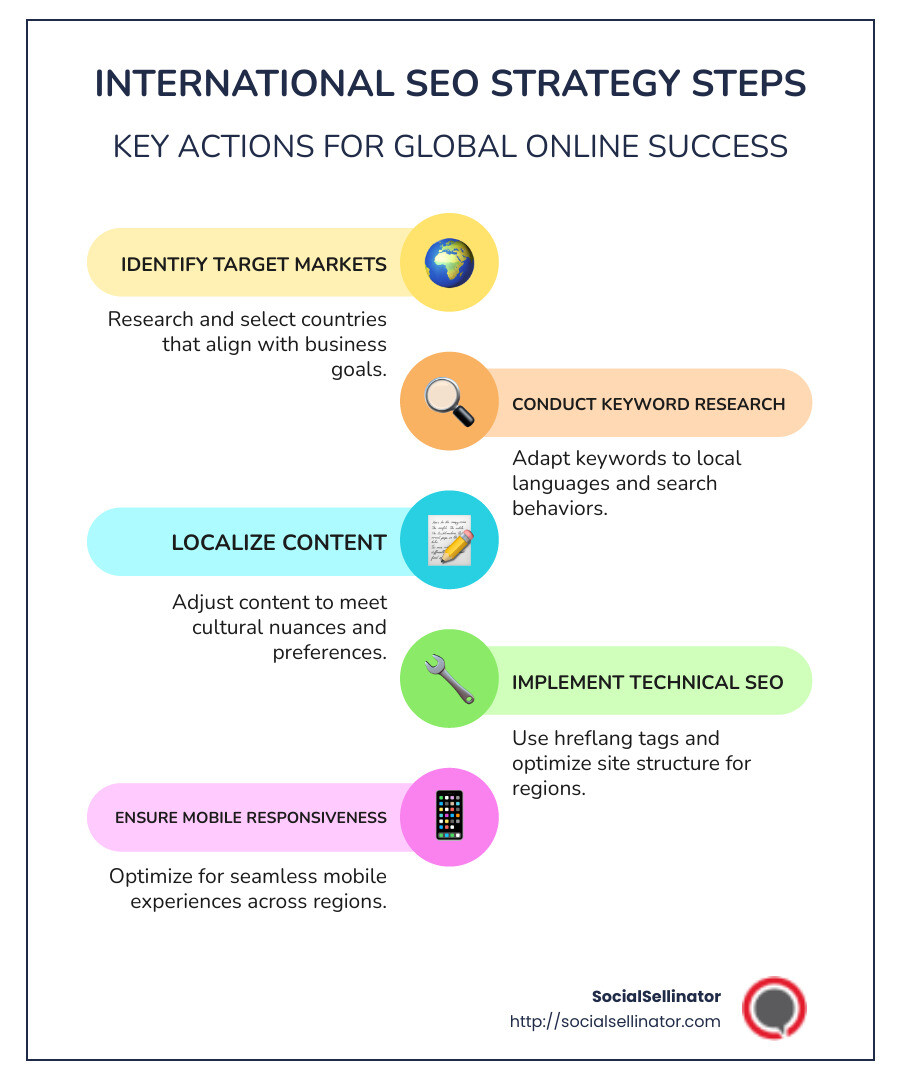 INTERNATIONAL SEO STRATEGY STEPS

KEY ACTIONS FOR GLOBAL ONLINE SUCCESS

IDENTIFY TARGET MARKETS

Research and select countries that align with business goals.

CONDUCT KEYWORD RESEARCH

Adapt keywords to local languages and search behaviors.

LOCALIZE CONTENT

Adjust content to meet cultural nuances and preferences.

IMPLEMENT TECHNICAL SEO

Use hreflang tags and optimize site structure for regions.

ENSURE MOBILE RESPONSIVENESS

Optimize for seamless mobile experiences across regions.

SocialSellinator
http://socialsellinator.com