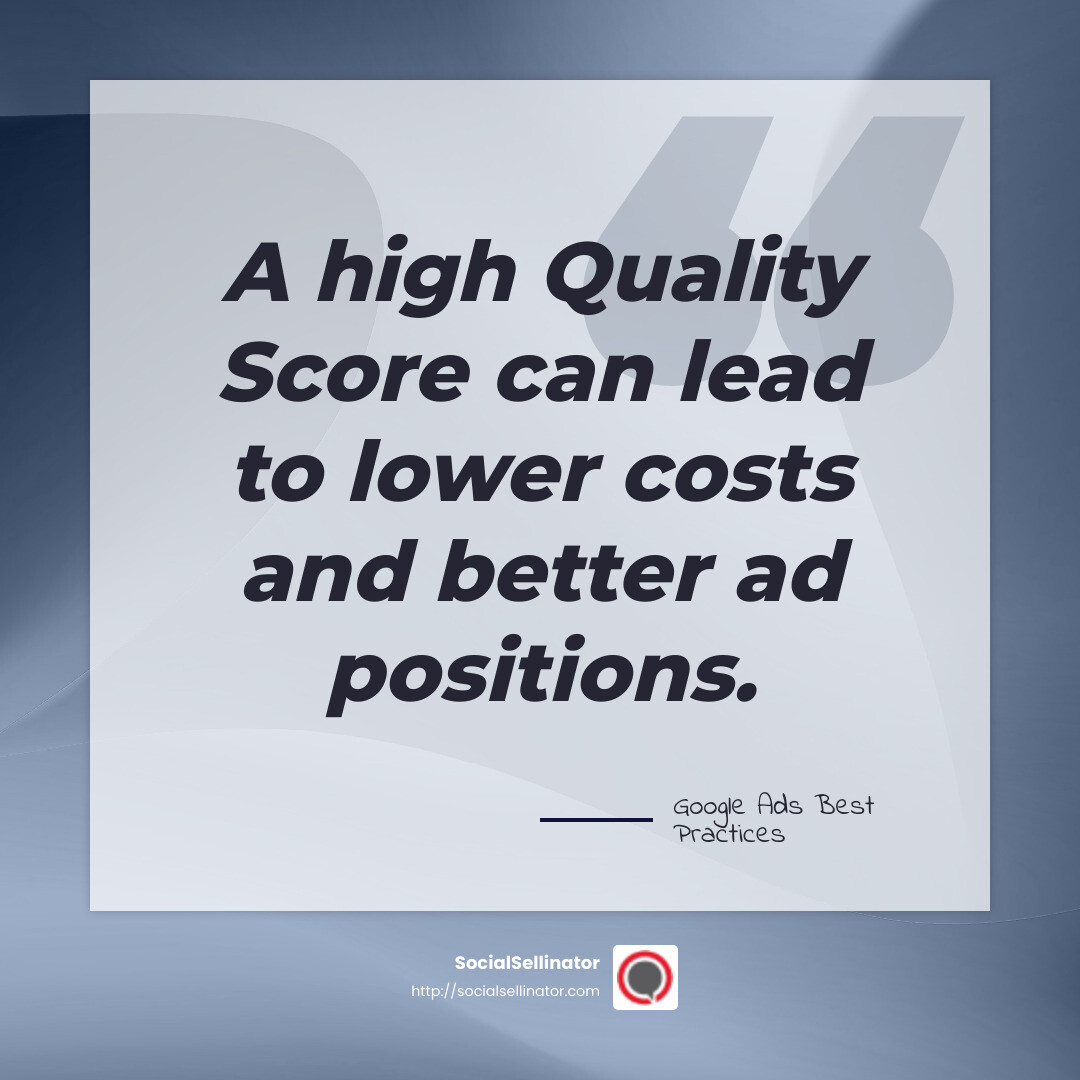 A high Quality Score can lead to lower costs and better ad positions.

Google Ads Best Practices

SocialSellinator
http://socialsellinator.com