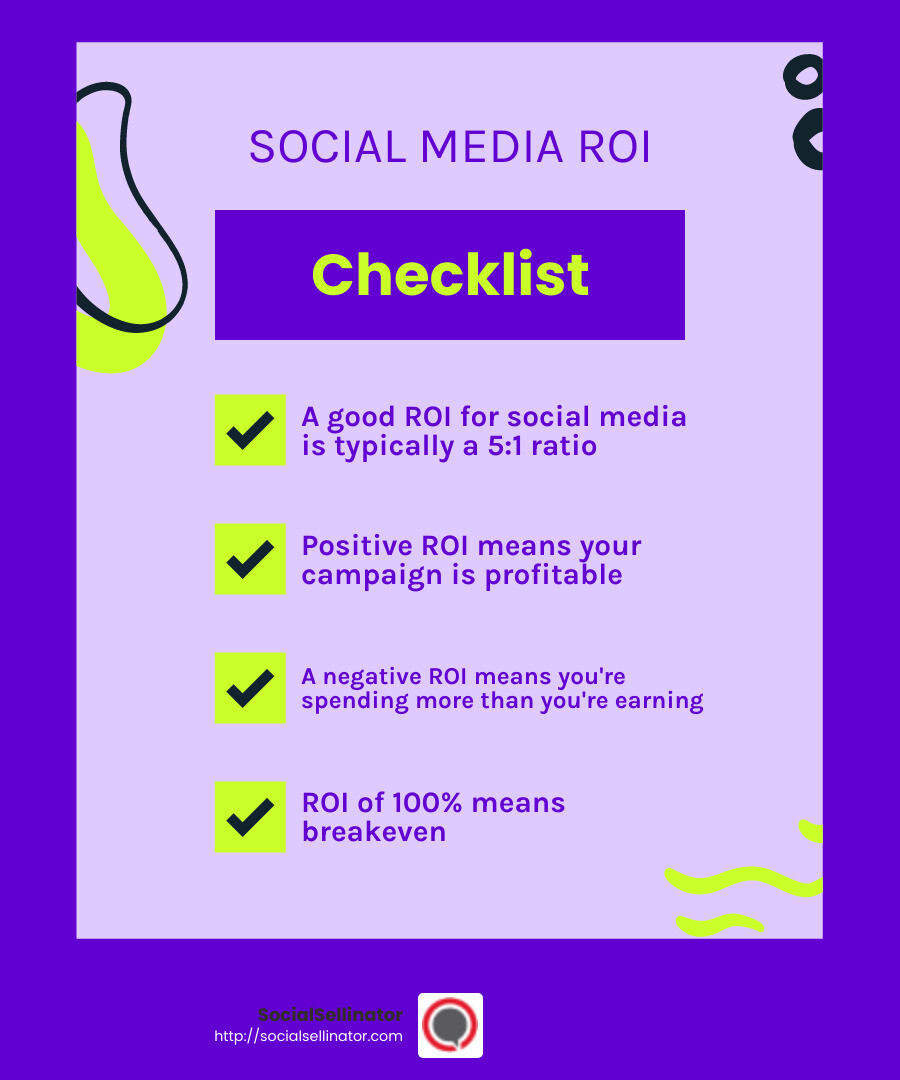 SOCIAL MEDIA ROI

Checklist

A good ROI for social media is typically a 5:1 ratio

Positive ROI means your campaign is profitable

A negative ROI means you're spending more than you're earning

ROI of 100% means breakeven

SocialSellinator
http://socialsellinator.com