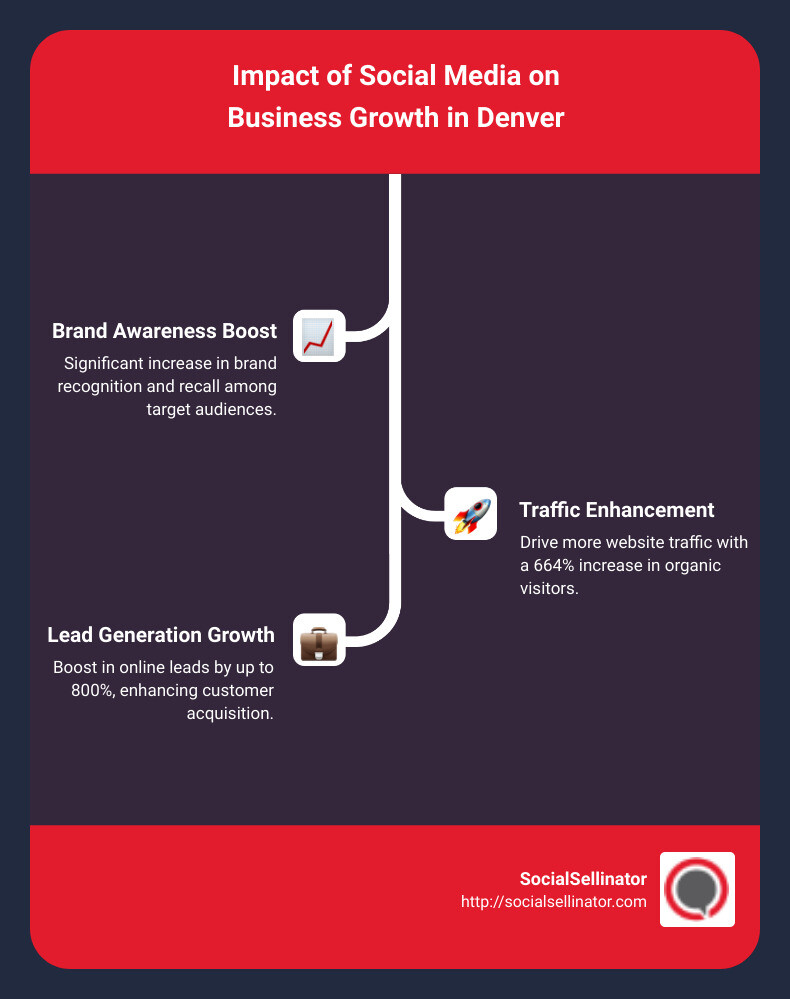 Impact of Social Media on Business Growth in Denver

Brand Awareness Boost

Significant increase in brand recognition and recall among target audiences.

Traffic Enhancement

Drive more website traffic with a 664% increase in organic visitors.

Lead Generation Growth

Boost in online leads by up to 800%, enhancing customer acquisition.

SocialSellinator
http://socialsellinator.com